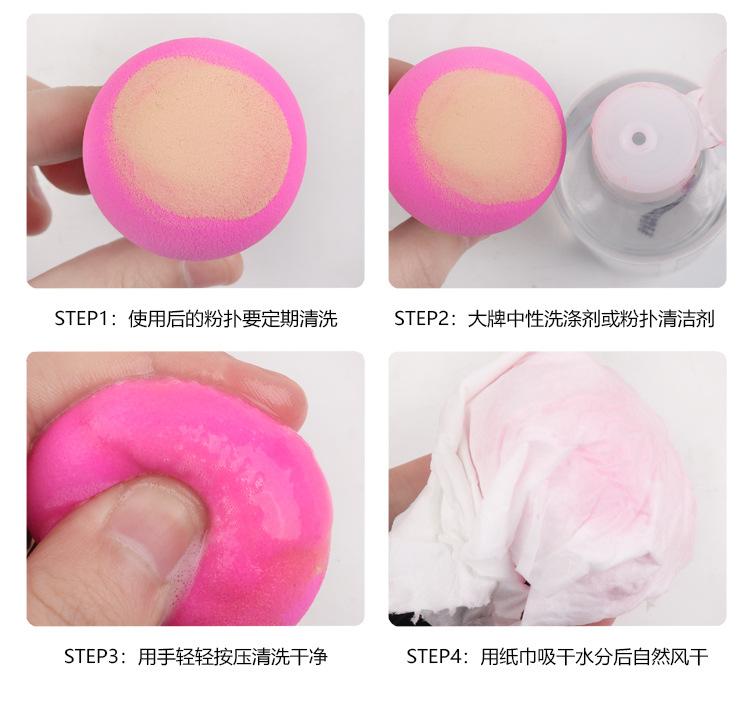 STEP1：使用后的粉扑要定期清洗

STEP2：大牌中性洗涤剂或粉扑清洁剂

STEP3：用手轻轻按压清洗干净

STEP4：用纸巾吸干水分后自然风干