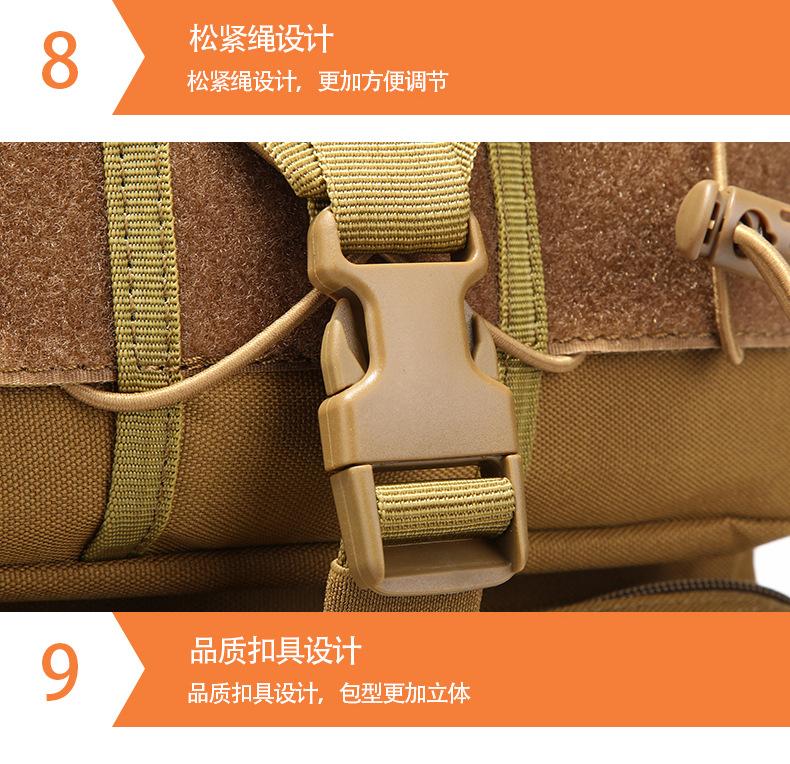 8

松紧绳设计

松紧绳设计，更加方便调节

9

品质扣具设计

品质扣具设计，包型更加立体