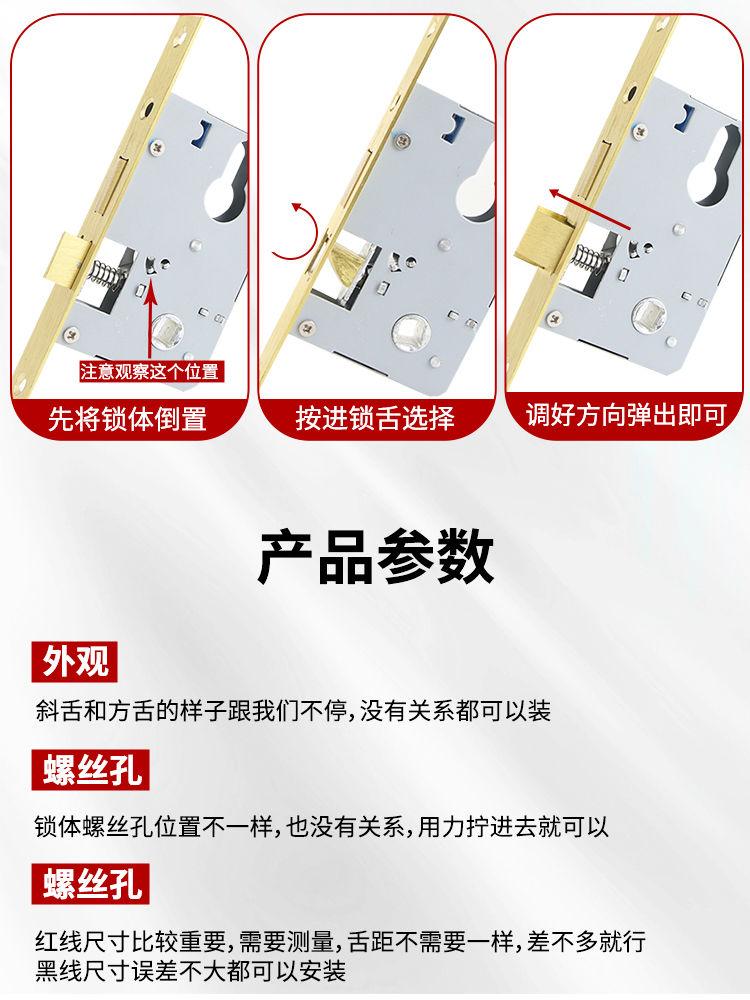 注意观察这个位置

先将锁体倒置

按进锁舌选择

调好方向弹出即可

产品参数

外观

斜舌和方舌的样子跟我们不停，没有关系都可以装

螺丝孔

锁体螺丝孔位置不一样，也没有关系，用力拧进去就可以

螺丝孔

红线尺寸比较重要，需要测量，舌距不需要一样，差不多就行
黑线尺寸误差不大都可以安装