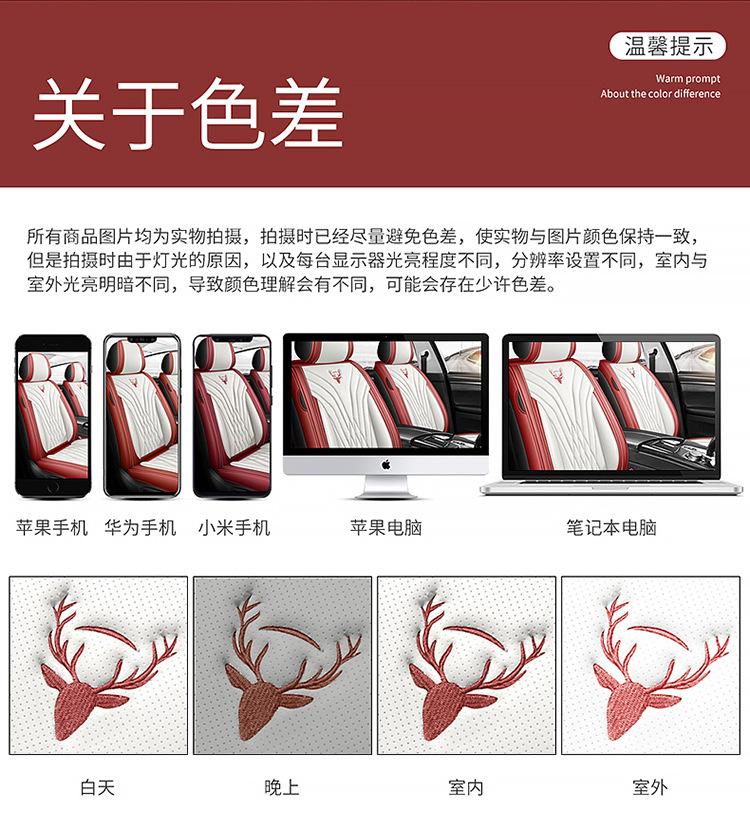 关于色差

温馨提示
Warm prompt
About the color difference

所有商品图片均为实物拍摄，拍摄时已经尽量避免色差，使实物与图片颜色保持一致，但是拍摄时由于灯光的原因，以及每台显示器光亮程度不同，分辨率设置不同，室内与室外光亮明暗不同，导致颜色理解会有不同，可能会存在少许色差。

苹果手机　华为手机　小米手机　苹果电脑　笔记本电脑

白天　晚上　室内　室外