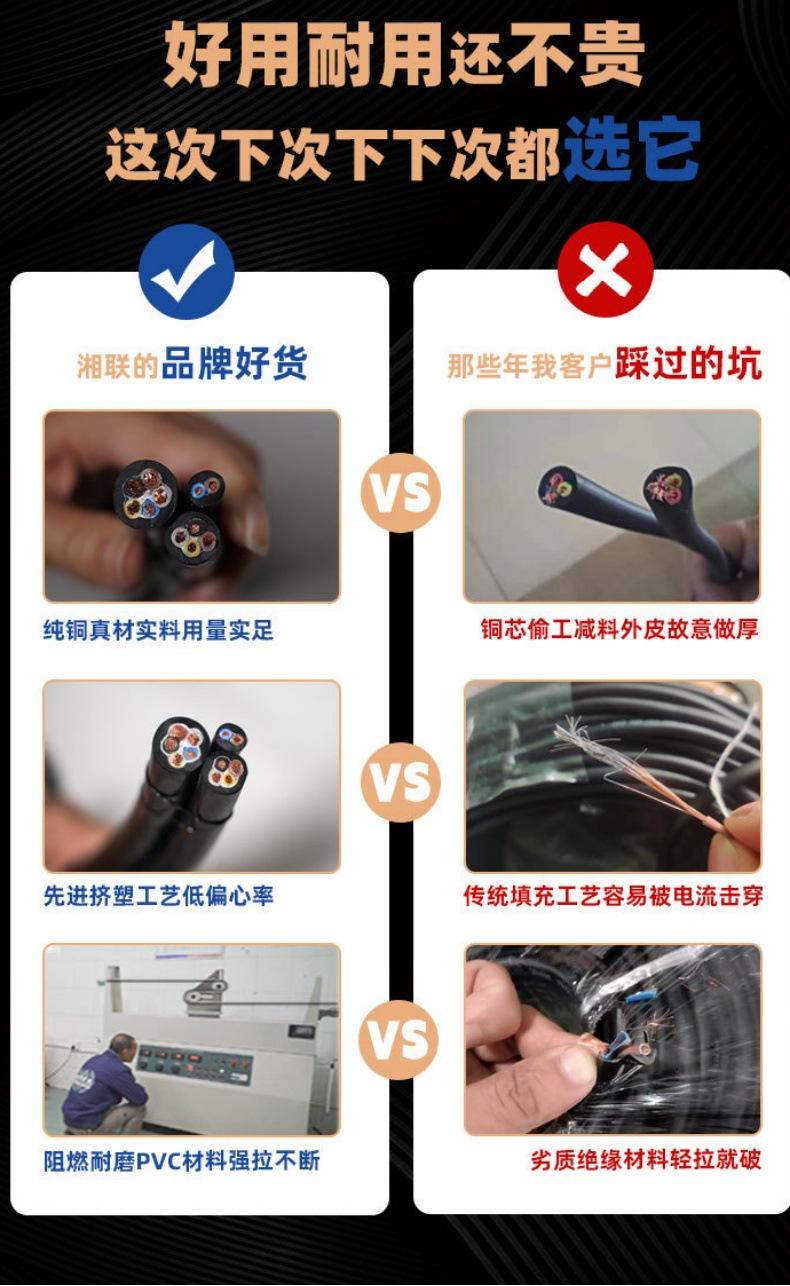 好用耐用还不贵
这次下次下下次都选它

湘联的品牌好货

纯铜真材实料用量实足

先进挤塑工艺低偏心率

阻燃耐磨PVC材料强拉不断

VS

VS

VS

那些年我客户踩过的坑

铜芯偷工减料外皮故意做厚

传统填充工艺容易被电流击穿

劣质绝缘材料轻拉就破