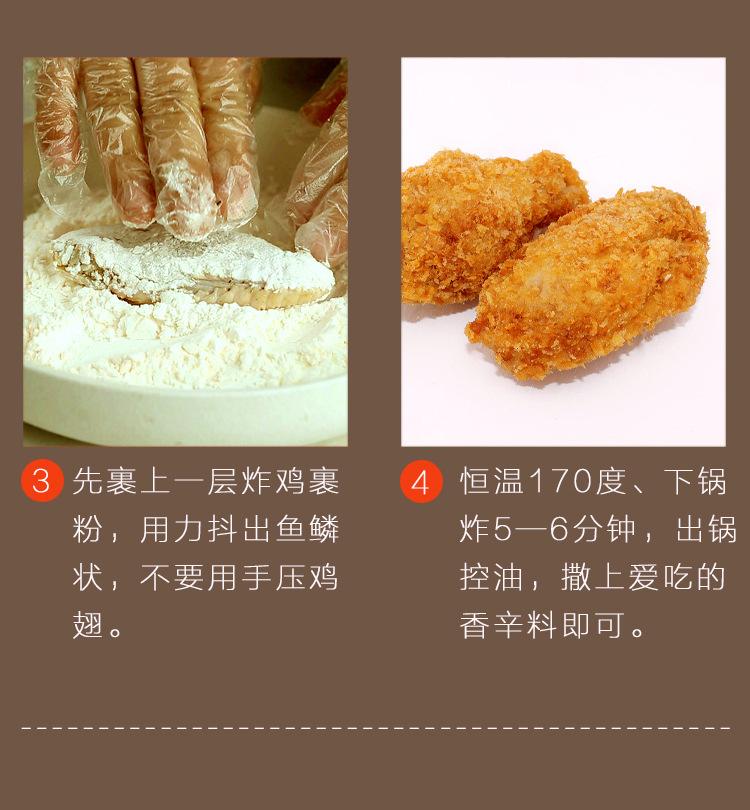 3 先裹上一层炸鸡裹粉，用力抖出鱼鳞状，不要用手压鸡翅。

4 恒温170度、下锅炸5—6分钟，出锅控油，撒上爱吃的香辛料即可。