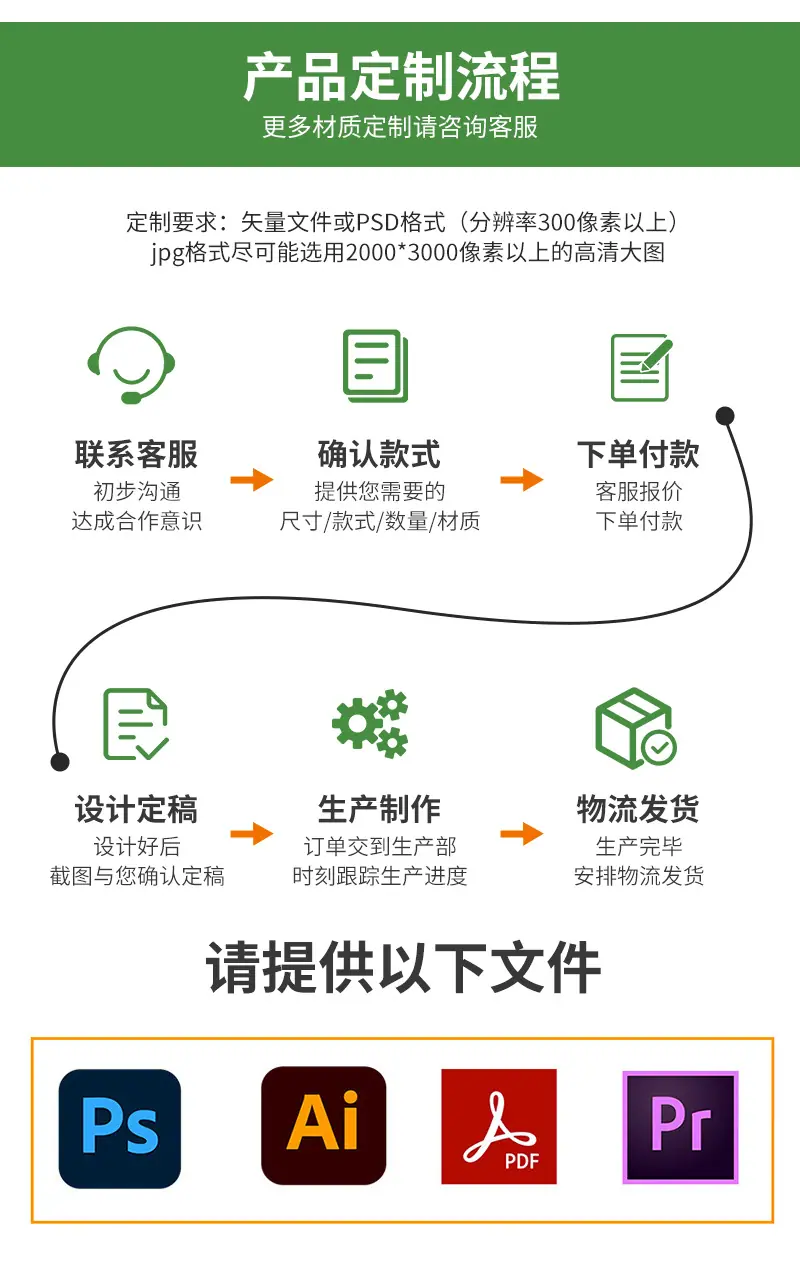 产品定制流程
更多材质定制请咨询客服

定制要求：矢量文件或PSD格式（分辨率300像素以上）
jpg格式尽可能选用2000*3000像素以上的高清大图

联系客服
初步沟通
达成合作意识

确认款式
提供您需要的
尺寸/款式/数量/材质

下单付款
客服报价
下单付款

设计定稿
设计好后
截图与您确认定稿

生产制作
订单交到生产部
时刻跟踪生产进度

物流发货
生产完毕
安排物流发货

请提供以下文件

Ps

Ai

PDF

Pr