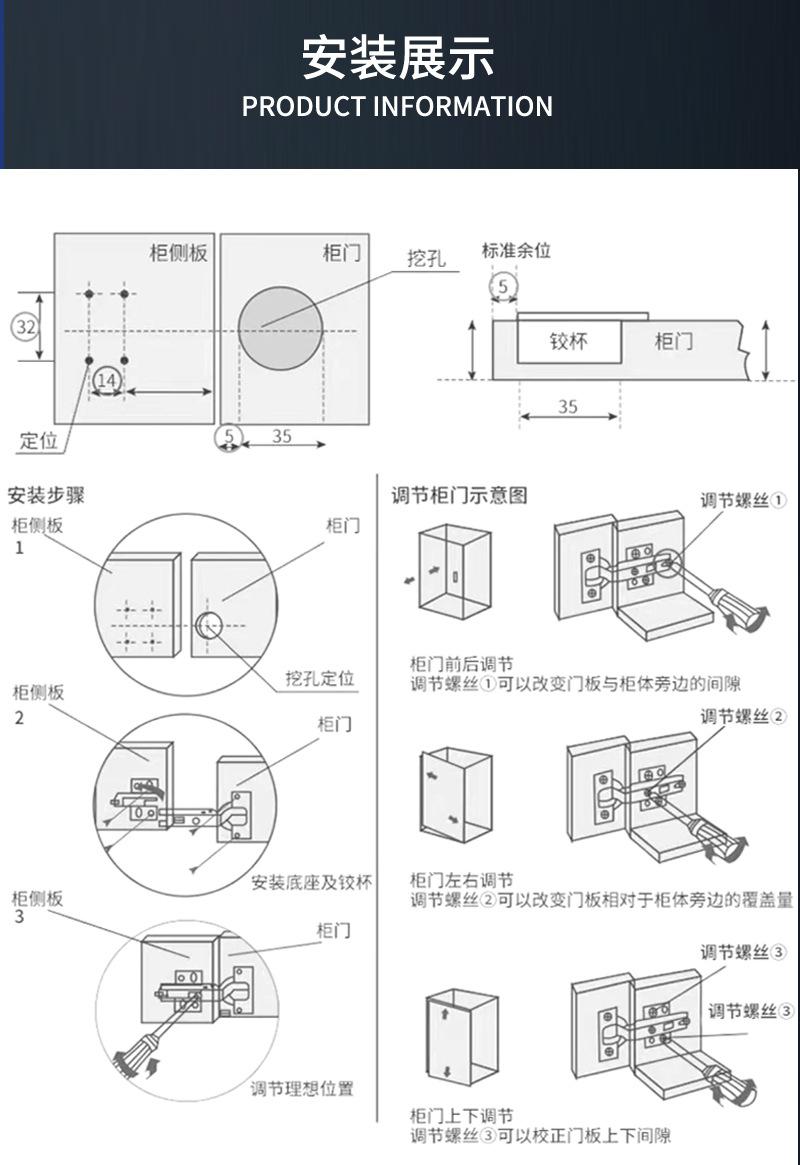 安装展示
PRODUCT INFORMATION

柜侧板
柜门
挖孔
32
14
定位
5
35
标准余位
5
铰杯
柜门
35

安装步骤
柜侧板
1
柜门
挖孔定位
柜侧板
2
柜门
安装底座及铰杯
柜侧板
3
柜门
调节理想位置

调节柜门示意图
调节螺丝①
柜门前后调节
调节螺丝①可以改变门板与柜体旁边的间隙
调节螺丝②
柜门左右调节
调节螺丝②可以改变门板相对于柜体旁边的覆盖量
调节螺丝③
调节螺丝③
柜门上下调节
调节螺丝③可以校正门板上下间隙