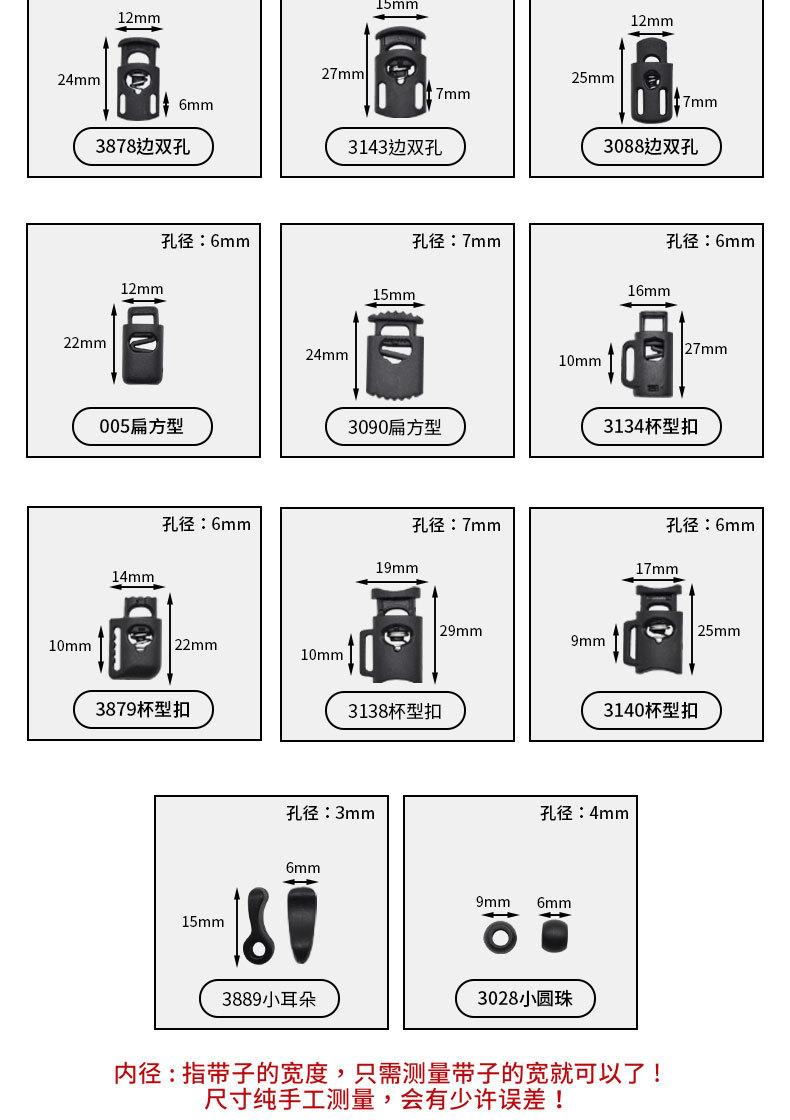 12mm
24mm
6mm
3878边双孔

15mm
27mm
7mm
3143边双孔

12mm
25mm
7mm
3088边双孔

孔径：6mm
12mm
22mm
005扁方型

孔径：7mm
15mm
24mm
3090扁方型

孔径：6mm
16mm
10mm
27mm
3134杯型扣

孔径：6mm
14mm
10mm
22mm
3879杯型扣

孔径：7mm
19mm
10mm
29mm
3138杯型扣

孔径：6mm
17mm
9mm
25mm
3140杯型扣

孔径：3mm
6mm
15mm
3889小耳朵

孔径：4mm
9mm
6mm
3028小圆珠

内径：指带子的宽度，只需测量带子的宽就可以了！
尺寸纯手工测量，会有少许误差！