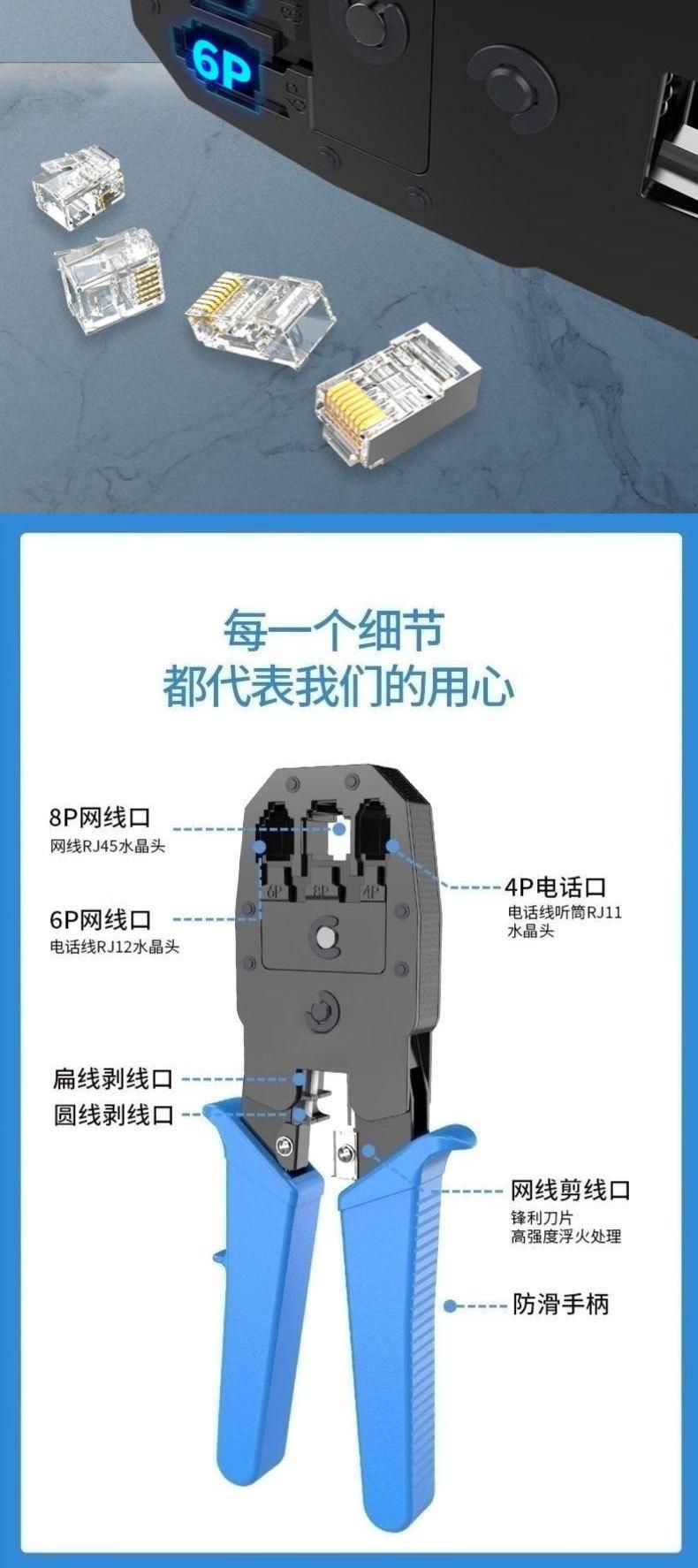 6P

每一个细节
都代表我们的用心

8P网线口
网线RJ45水晶头

6P网线口
电话线RJ12水晶头

6P 8P 4P

4P电话口
电话线听筒RJ11水晶头

扁线剥线口
圆线剥线口

网线剪线口
锋利刀片
高强度浮火处理

防滑手柄