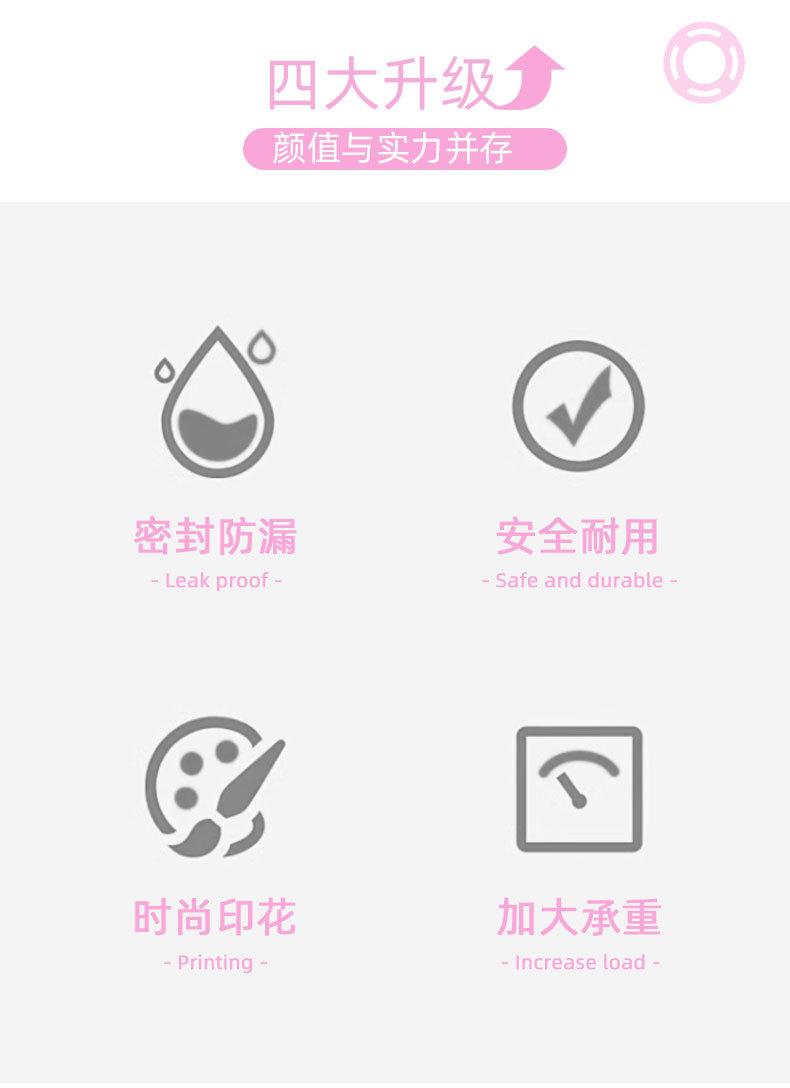 四大升级

颜值与实力并存

密封防漏
- Leak proof -

安全耐用
- Safe and durable -

时尚印花
- Printing -

加大承重
- Increase load -