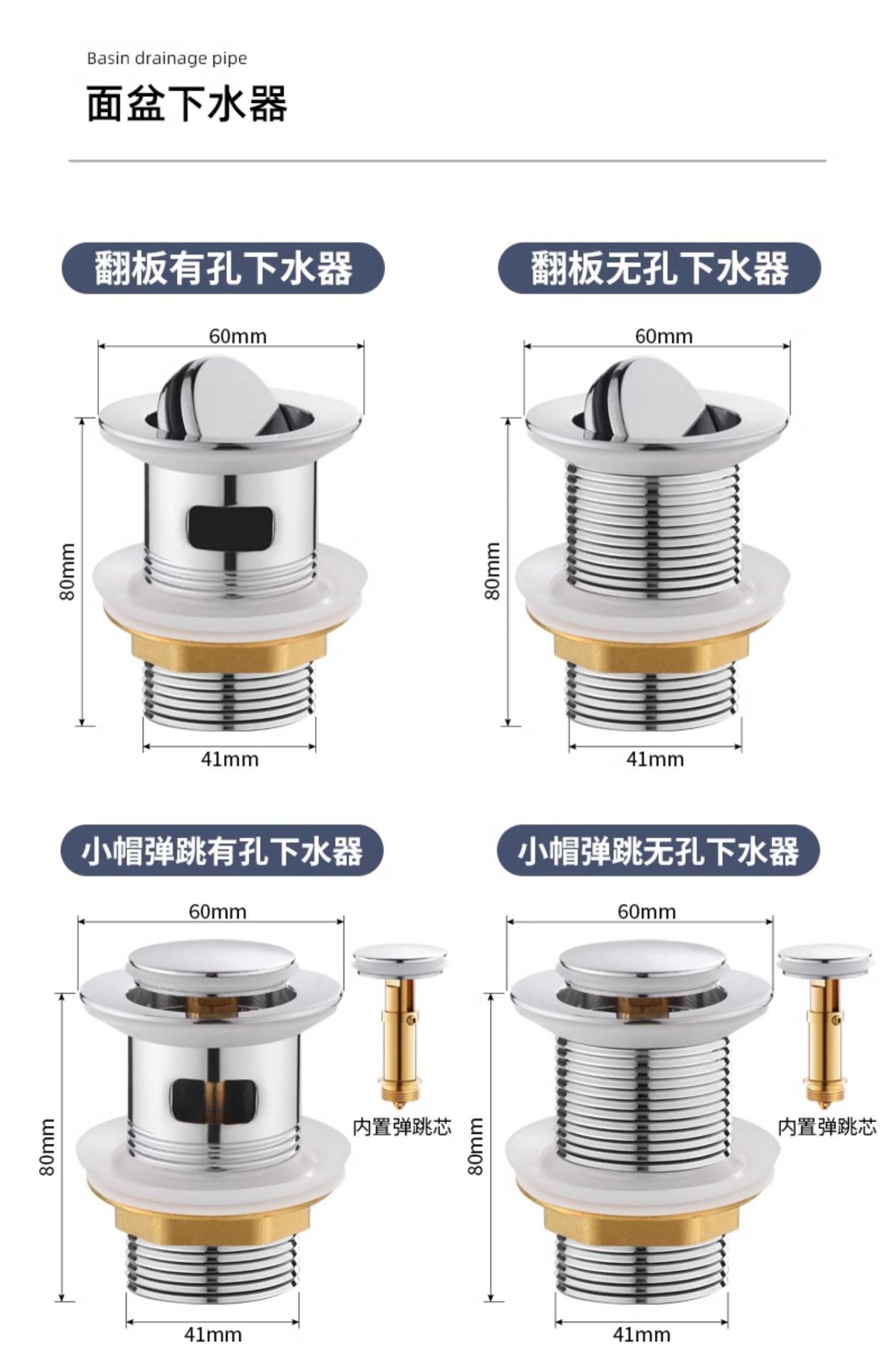 Basin drainage pipe

面盆下水器

翻板有孔下水器

60mm

80mm

41mm

翻板无孔下水器

60mm

80mm

41mm

小帽弹跳有孔下水器

60mm

80mm

41mm

内置弹跳芯

小帽弹跳无孔下水器

60mm

80mm

41mm

内置弹跳芯