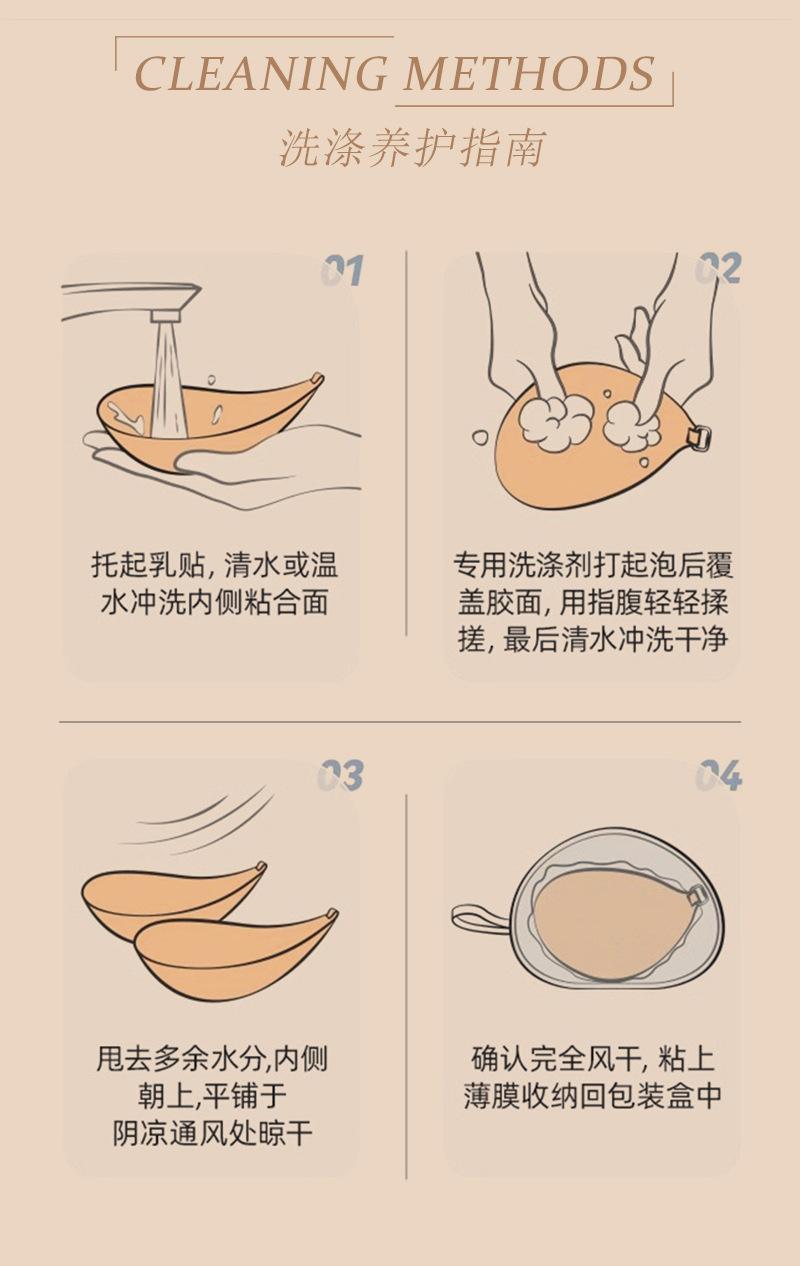 CLEANING METHODS
洗涤养护指南

01
托起乳贴, 清水或温水冲洗内侧粘合面

02
专用洗涤剂打起泡后覆盖胶面, 用指腹轻轻揉搓, 最后清水冲洗干净

03
甩去多余水分,内侧朝上,平铺于阴凉通风处晾干

04
确认完全风干, 粘上薄膜收纳回包装盒中