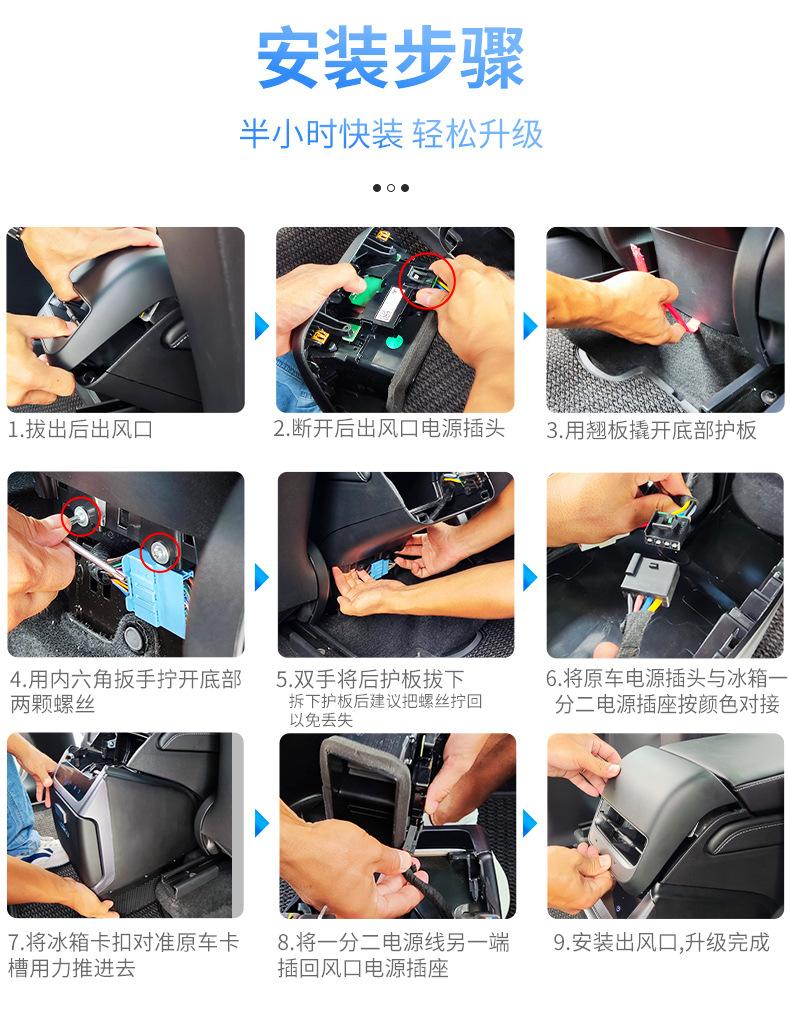 安装步骤

半小时快装 轻松升级

1.拔出后出风口

2.断开后出风口电源插头

3.用翘板撬开底部护板

4.用内六角扳手拧开底部两颗螺丝

5.双手将后护板拔下
拆下护板后建议把螺丝拧回以免丢失

6.将原车电源插头与冰箱一分二电源插座按颜色对接

7.将冰箱卡扣对准原车卡槽用力推进去

8.将一分二电源线另一端插回风口电源插座

9.安装出风口,升级完成