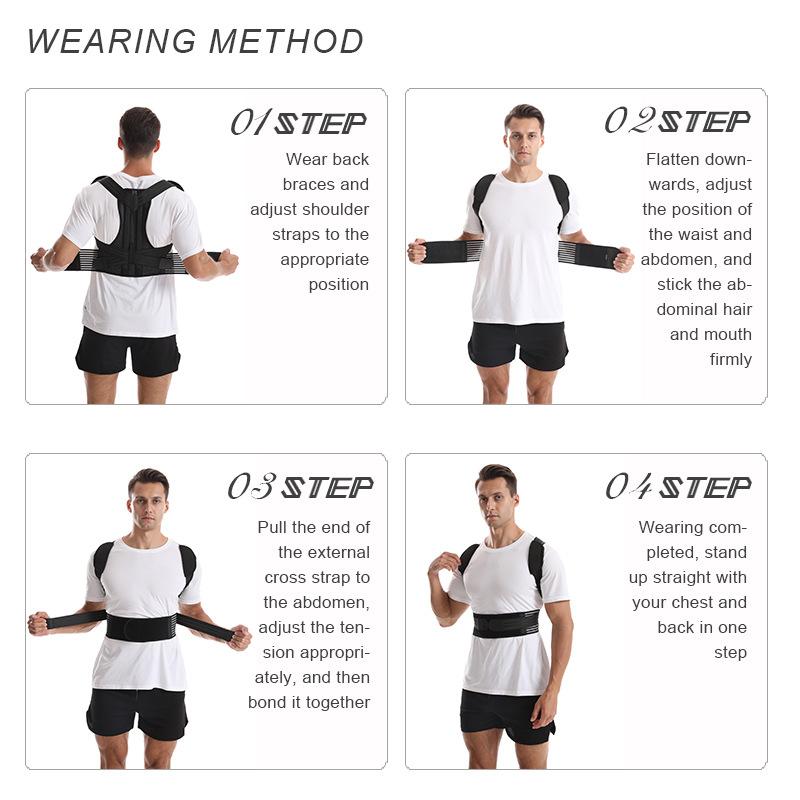 WEARING METHOD

01 STEP

Wear back braces and adjust shoulder straps to the appropriate position

02 STEP

Flatten downwards, adjust the position of the waist and abdomen, and stick the abdominal hair and mouth firmly

03 STEP

Pull the end of the external cross strap to the abdomen, adjust the tension appropriately, and then bond it together

04 STEP

Wearing completed, stand up straight with your chest and back in one step