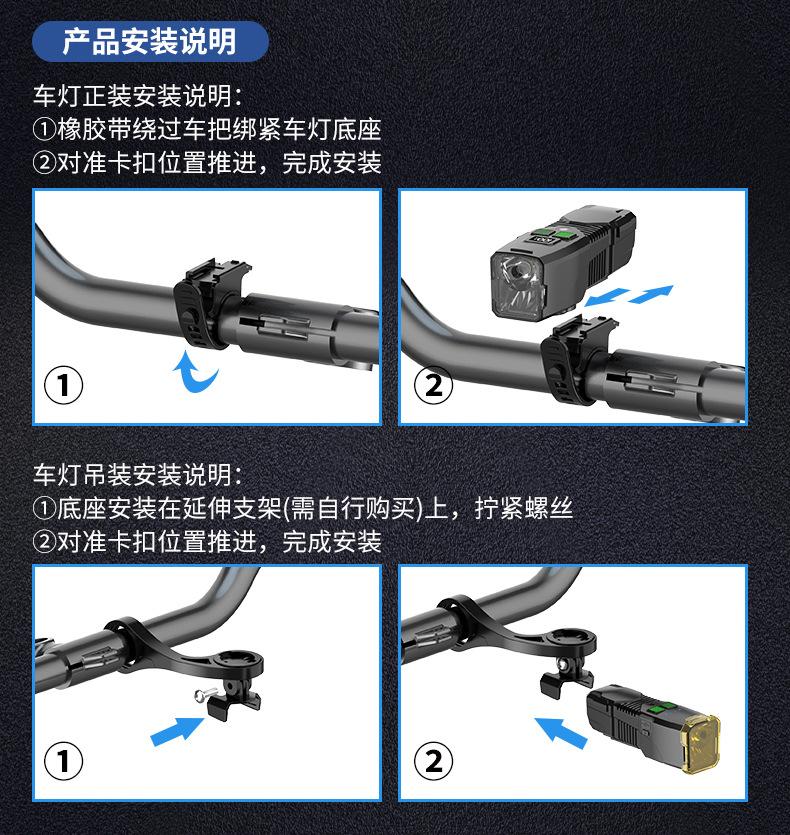 产品安装说明

车灯正装安装说明:
①橡胶带绕过车把绑紧车灯底座
②对准卡扣位置推进，完成安装

①

②

车灯吊装安装说明:
①底座安装在延伸支架(需自行购买)上，拧紧螺丝
②对准卡扣位置推进，完成安装

①

②