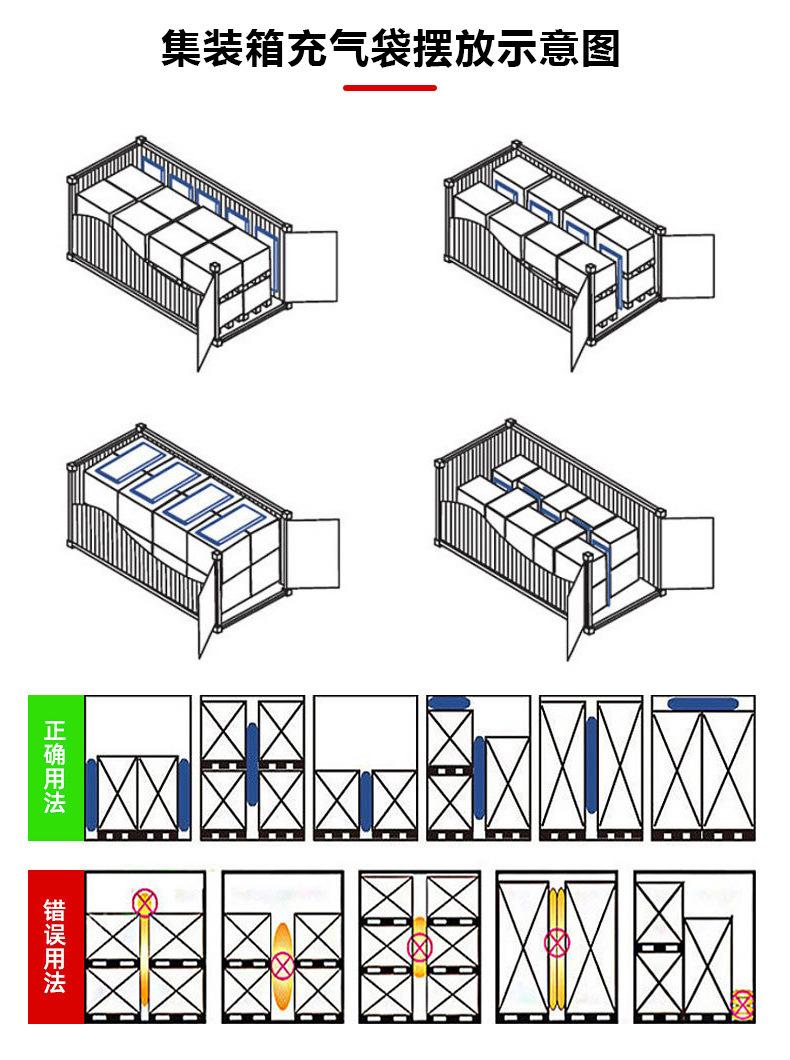 集装箱充气袋摆放示意图

正确用法

错误用法