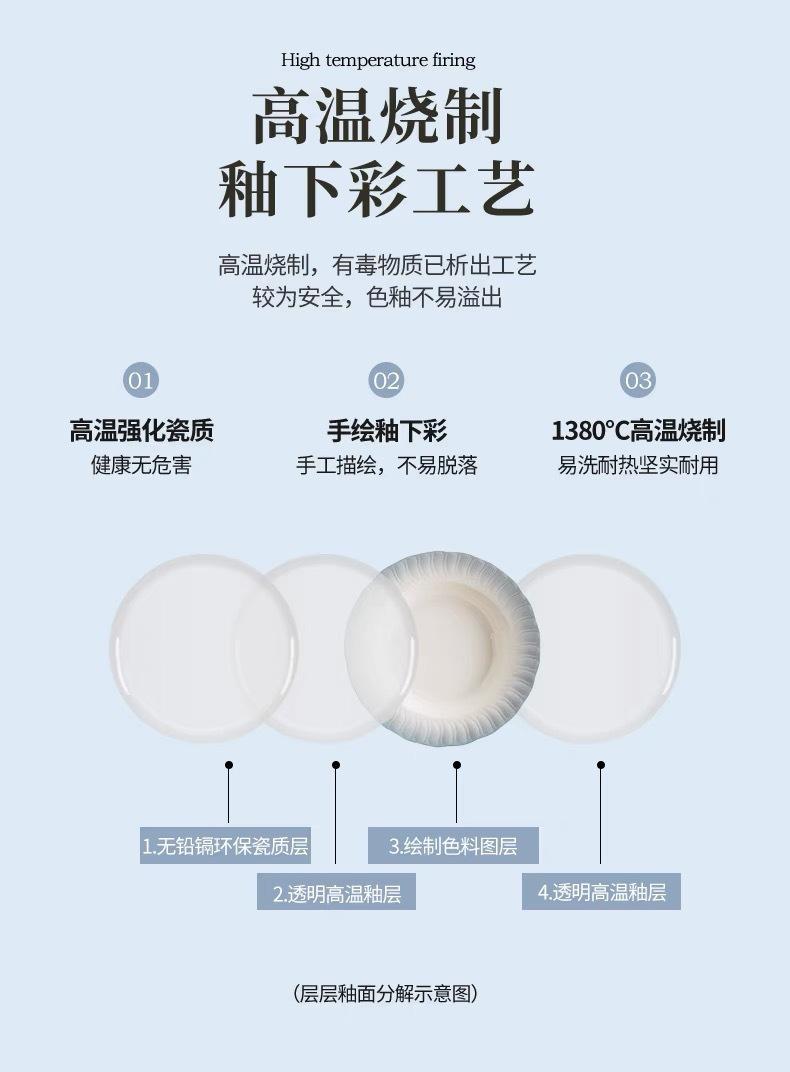 High temperature firing

高温烧制
釉下彩工艺

高温烧制，有毒物质已析出工艺
较为安全，色釉不易溢出

01
高温强化瓷质
健康无危害

02
手绘釉下彩
手工描绘，不易脱落

03
1380°C高温烧制
易洗耐热坚实耐用

1.无铅镉环保瓷质层

2.透明高温釉层

3.绘制色料图层

4.透明高温釉层

(层层釉面分解示意图)