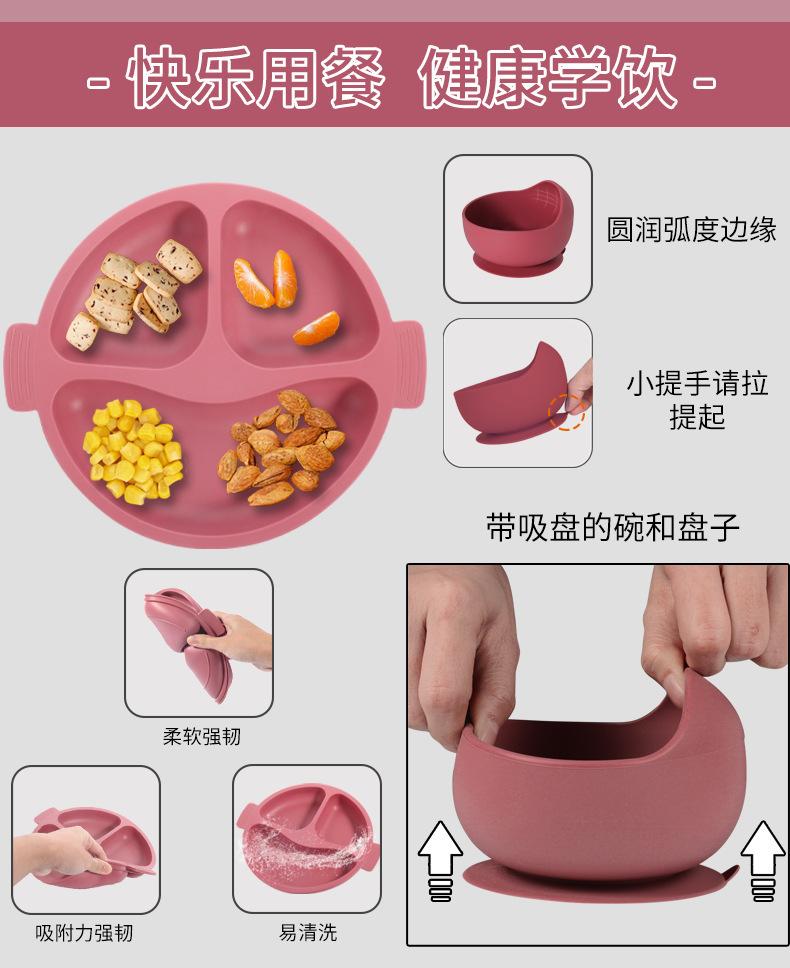 - 快乐用餐 健康学饮 -

圆润弧度边缘

小提手请拉提起

带吸盘的碗和盘子

柔软强韧

吸附力强韧

易清洗