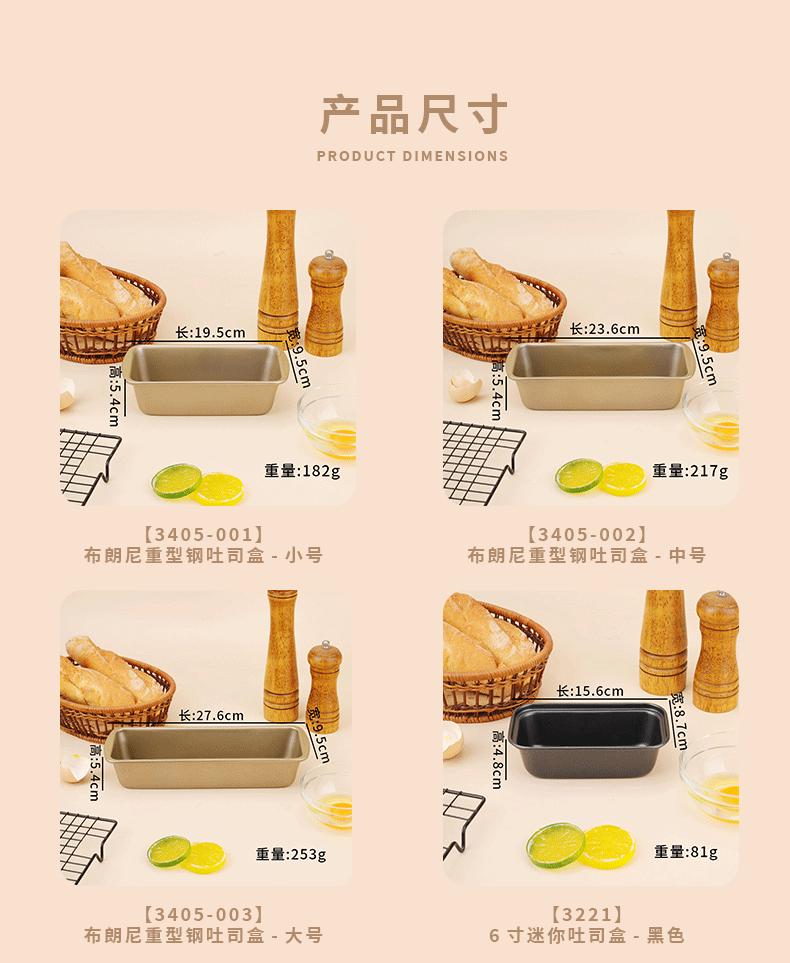 产品尺寸

PRODUCT DIMENSIONS

长:19.5cm
宽:9.5cm
高:5.4cm
重量:182g

【3405-001】
布朗尼重型钢吐司盒 - 小号

长:23.6cm
宽:9.5cm
高:5.4cm
重量:217g

【3405-002】
布朗尼重型钢吐司盒 - 中号

长:27.6cm
宽:9.5cm
高:5.4cm
重量:253g

【3405-003】
布朗尼重型钢吐司盒 - 大号

长:15.6cm
宽:8.7cm
高:4.8cm
重量:81g

【3221】
6 寸迷你吐司盒 - 黑色