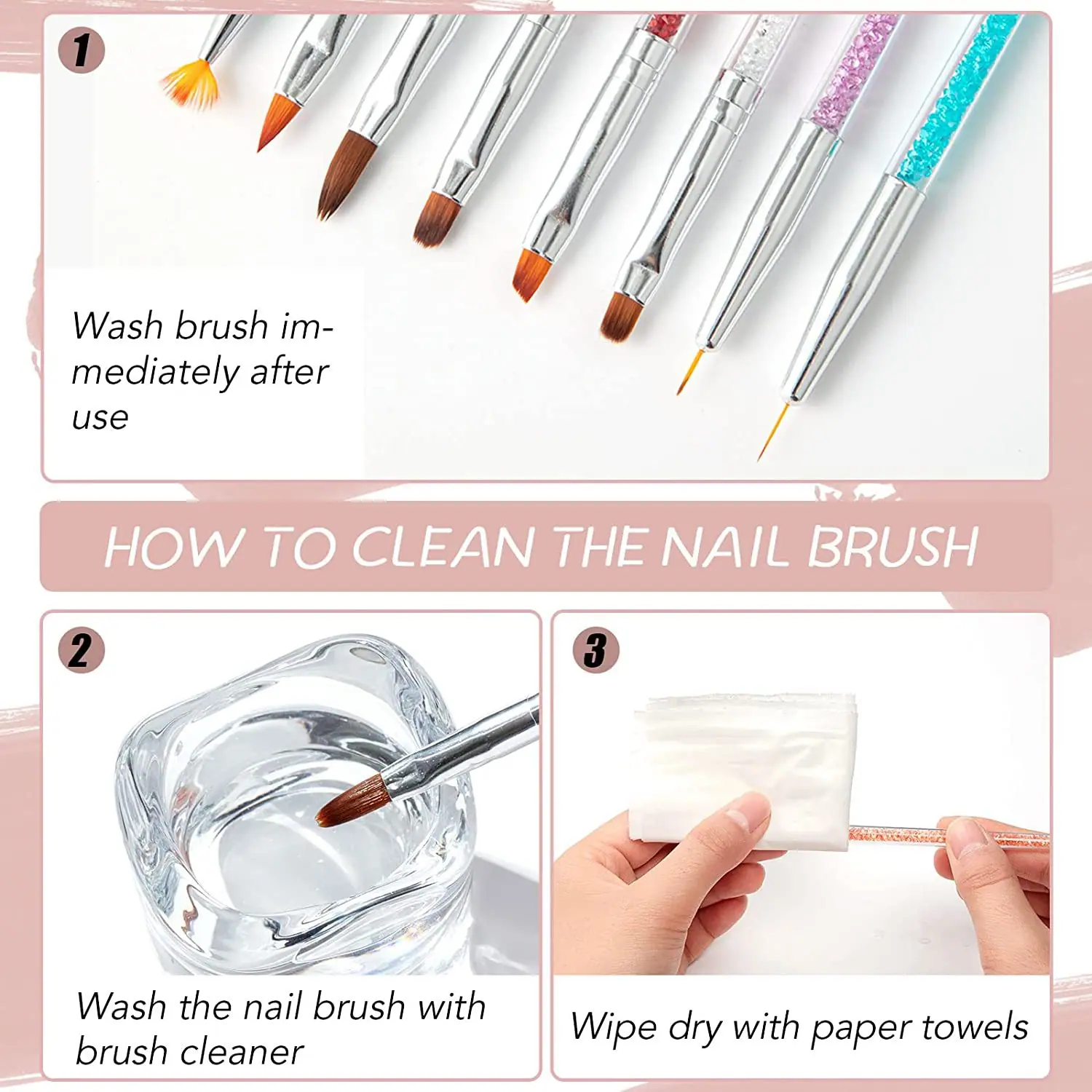 1

Wash brush immediately after use

HOW TO CLEAN THE NAIL BRUSH

2

Wash the nail brush with brush cleaner

3

Wipe dry with paper towels