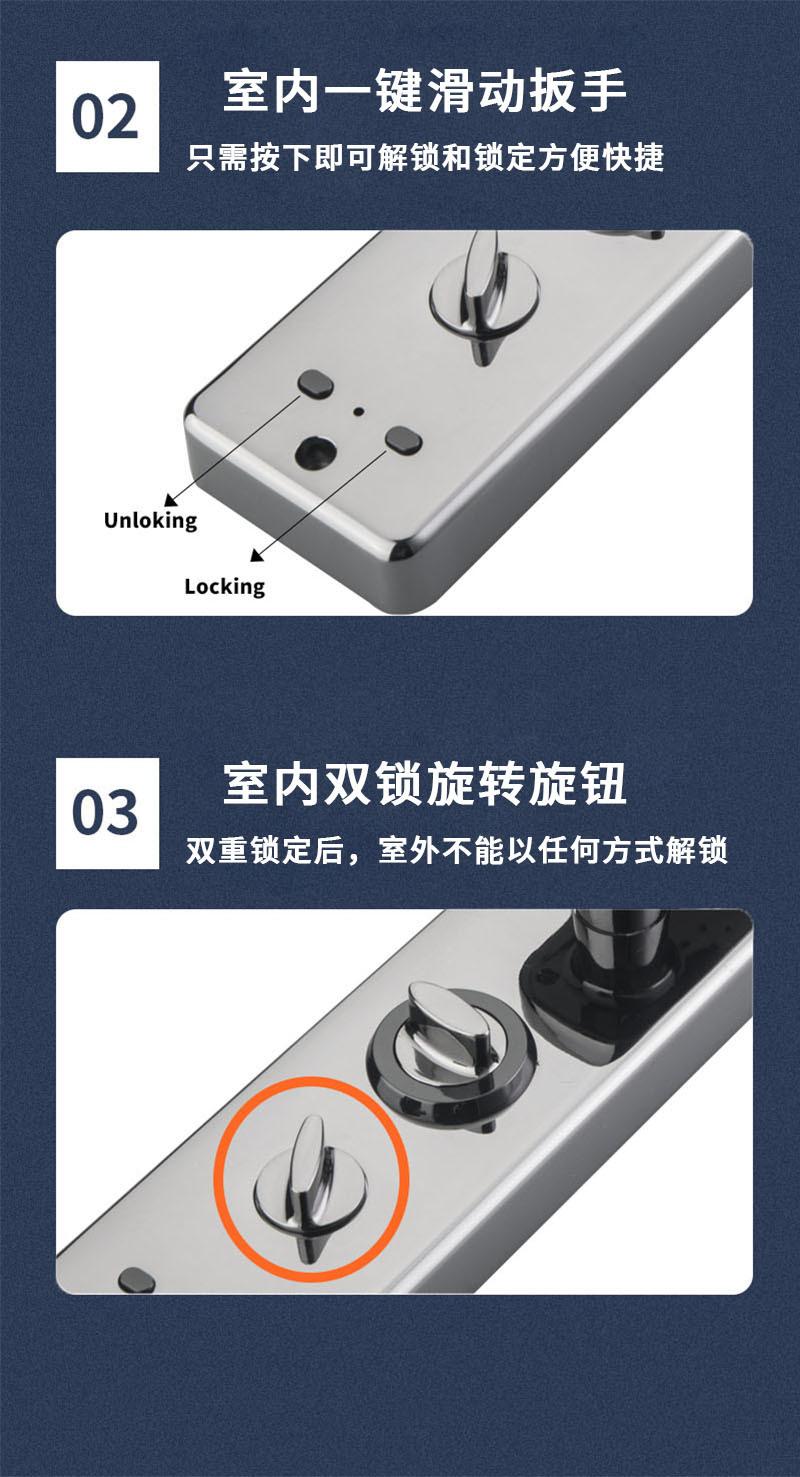 02

室内一键滑动扳手

只需按下即可解锁和锁定方便快捷

Unloking

Locking

03

室内双锁旋转旋钮

双重锁定后，室外不能以任何方式解锁