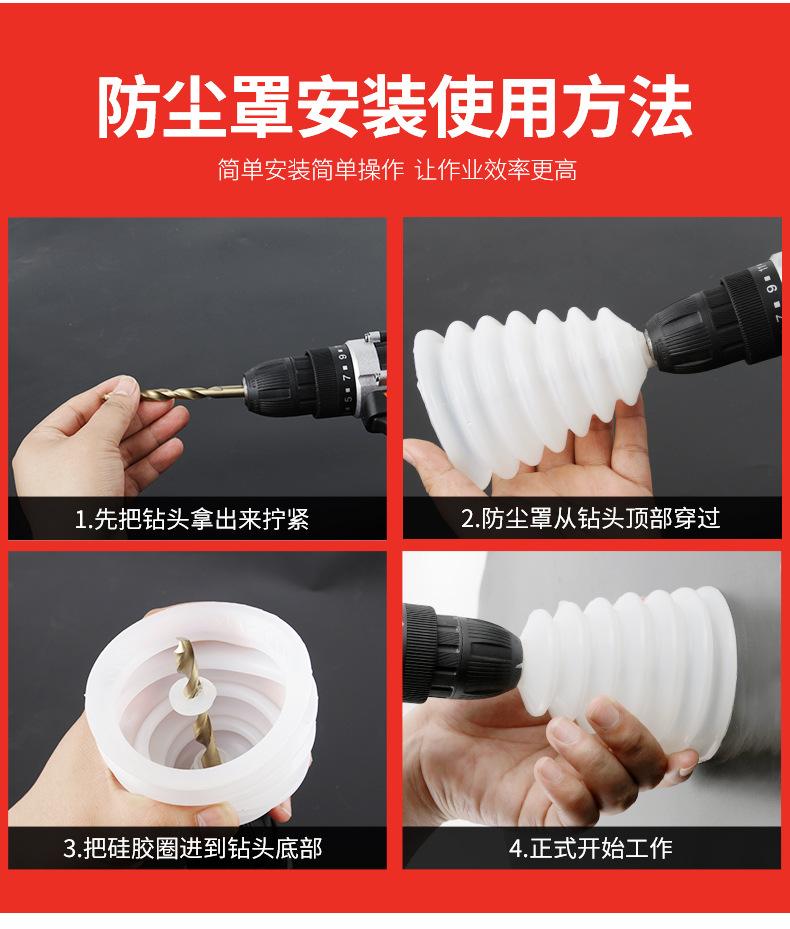 防尘罩安装使用方法

简单安装简单操作 让作业效率更高

1.先把钻头拿出来拧紧

2.防尘罩从钻头顶部穿过

3.把硅胶圈进到钻头底部

4.正式开始工作