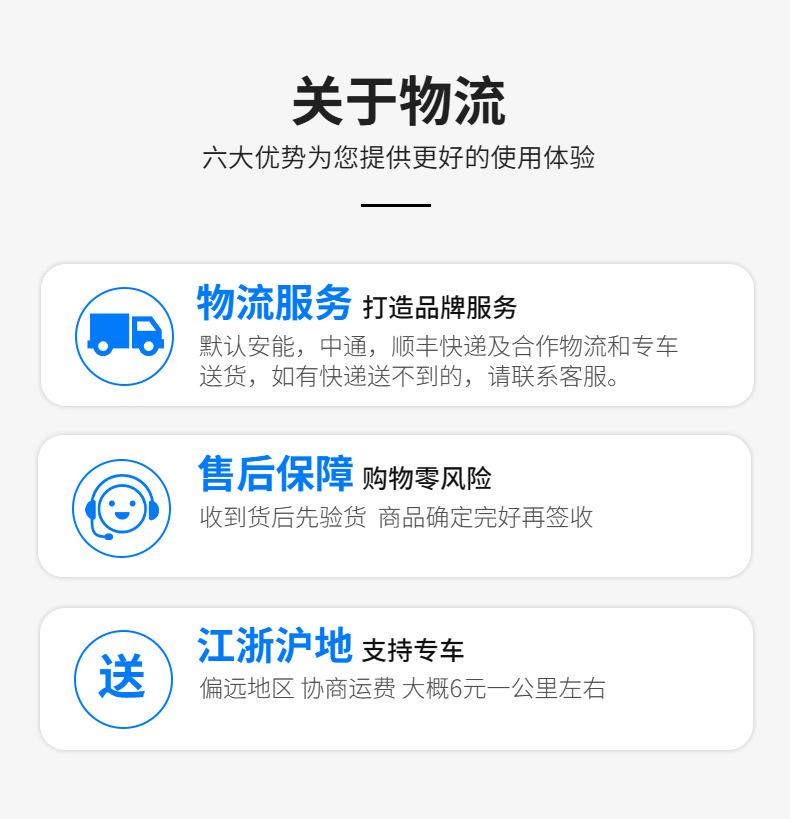 关于物流

六大优势为您提供更好的使用体验

物流服务 打造品牌服务

默认安能，中通，顺丰快递及合作物流和专车送货，如有快递送不到的，请联系客服。

售后保障 购物零风险

收到货后先验货 商品确定完好再签收

送

江浙沪地 支持专车

偏远地区 协商运费 大概6元一公里左右