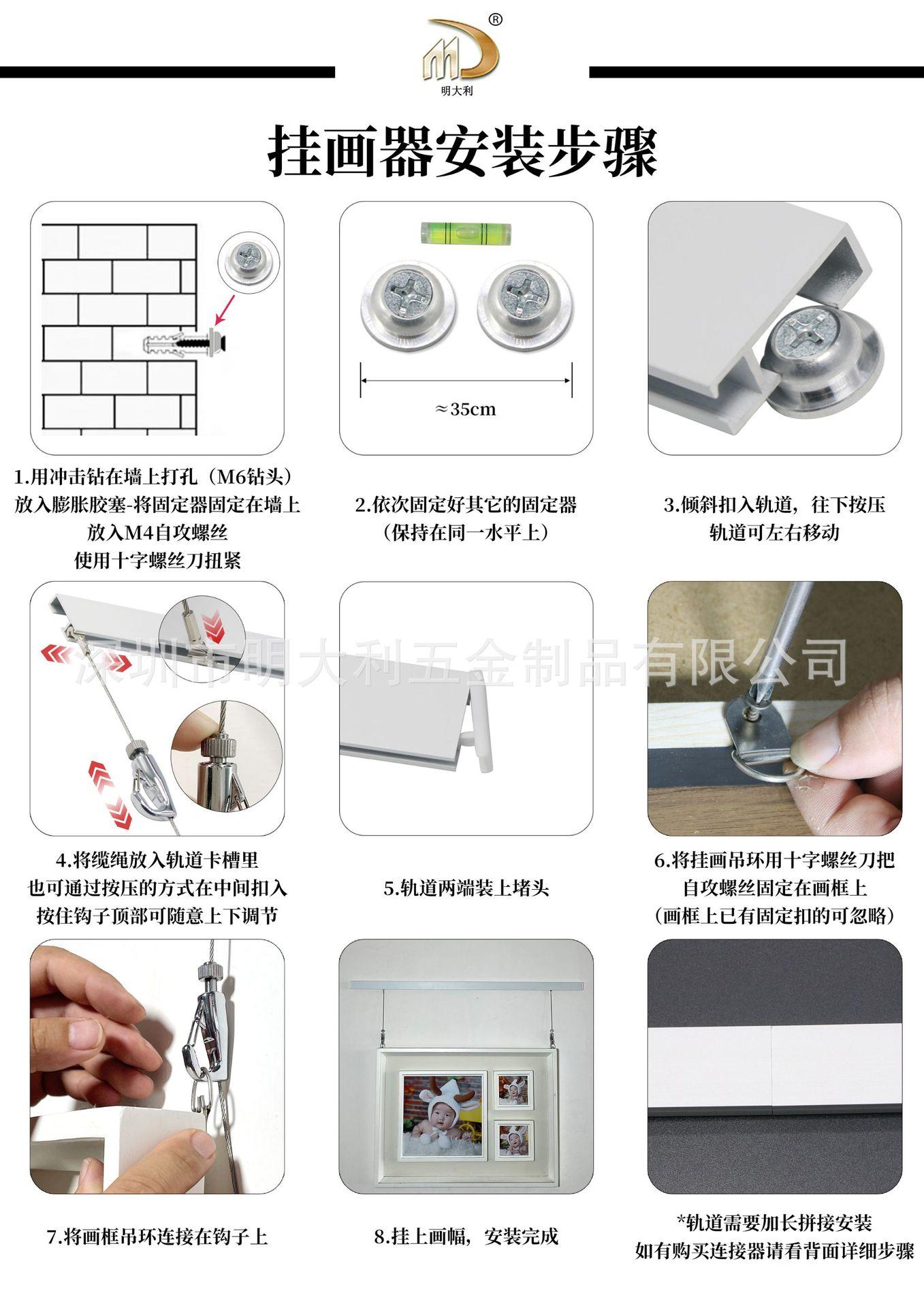 ®
明大利

挂画器安装步骤

≈35cm

1.用冲击钻在墙上打孔（M6钻头）
放入膨胀胶塞-将固定器固定在墙上
放入M4自攻螺丝
使用十字螺丝刀扭紧

2.依次固定好其它的固定器
（保持在同一水平上）

3.倾斜扣入轨道，往下按压
轨道可左右移动

深圳市明大利五金制品有限公司

4.将缆绳放入轨道卡槽里
也可通过按压的方式在中间扣入
按住钩子顶部可随意上下调节

5.轨道两端装上堵头

6.将挂画吊环用十字螺丝刀把
自攻螺丝固定在画框上
（画框上已有固定扣的可忽略）

7.将画框吊环连接在钩子上

8.挂上画幅，安装完成

*轨道需要加长拼接安装
如有购买连接器请看背面详细步骤