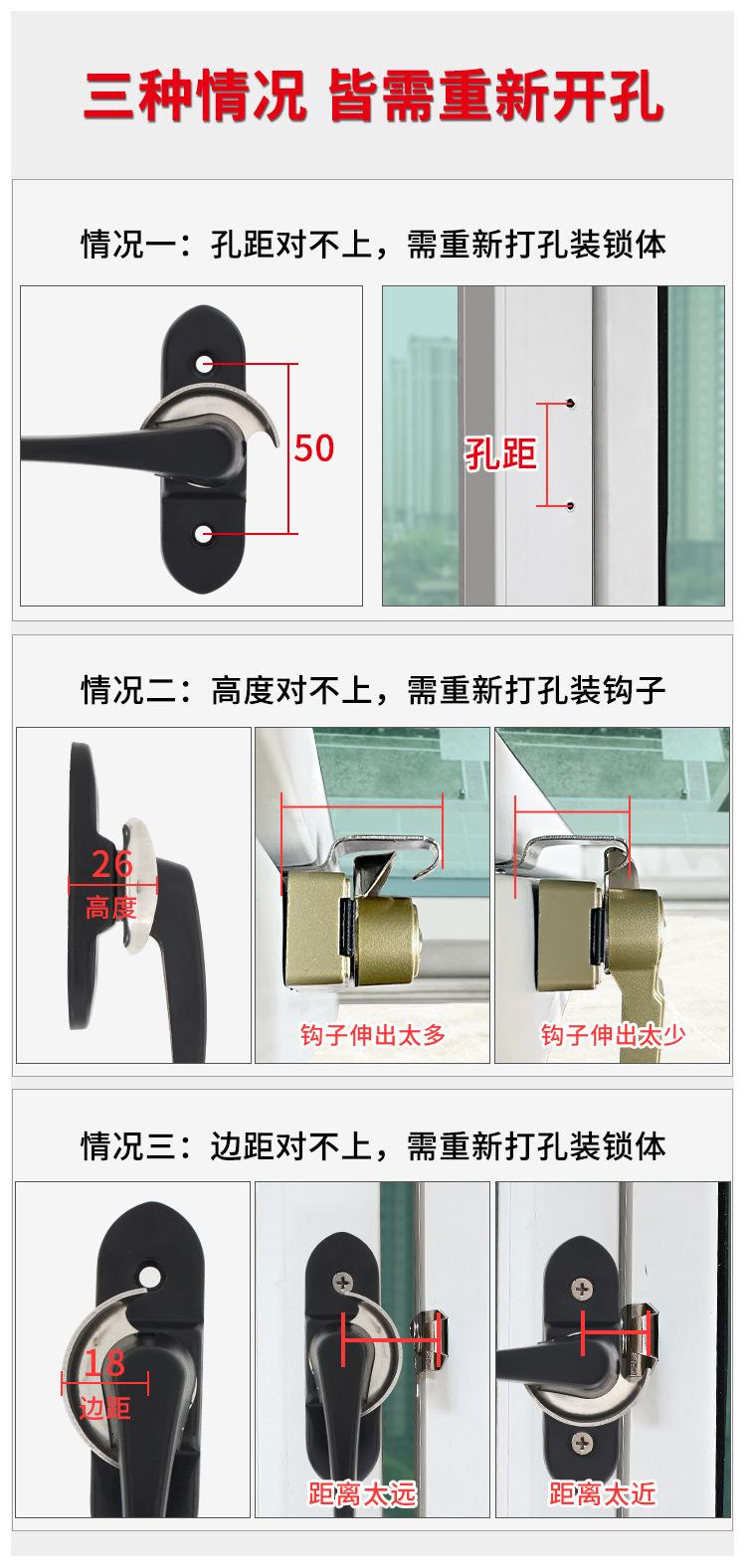 三种情况 皆需重新开孔

情况一：孔距对不上，需重新打孔装锁体

50

孔距

情况二：高度对不上，需重新打孔装钩子

26
高度

钩子伸出太多

钩子伸出太少

情况三：边距对不上，需重新打孔装锁体

18
边距

距离太远

距离太近