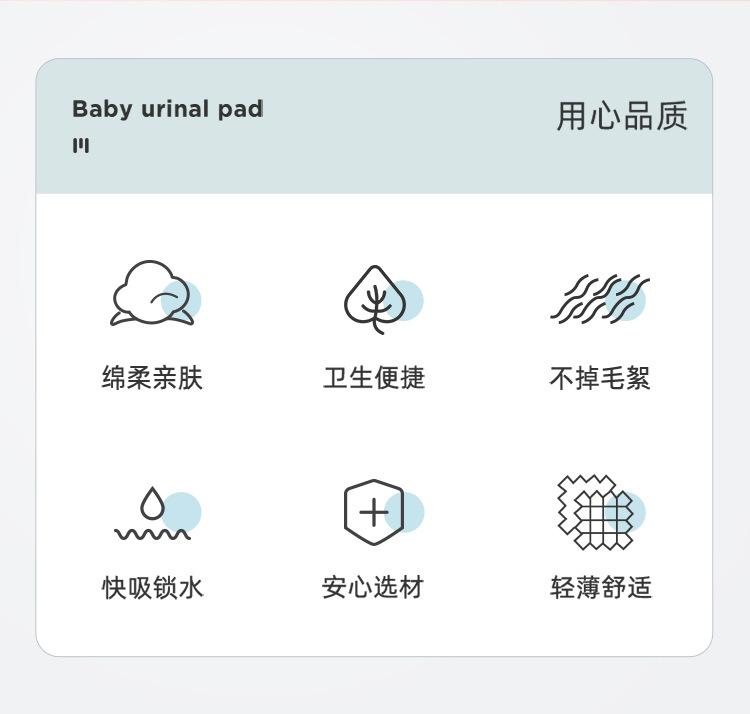 Baby urinal pad

用心品质

绵柔亲肤

卫生便捷

不掉毛絮

快吸锁水

安心选材

轻薄舒适