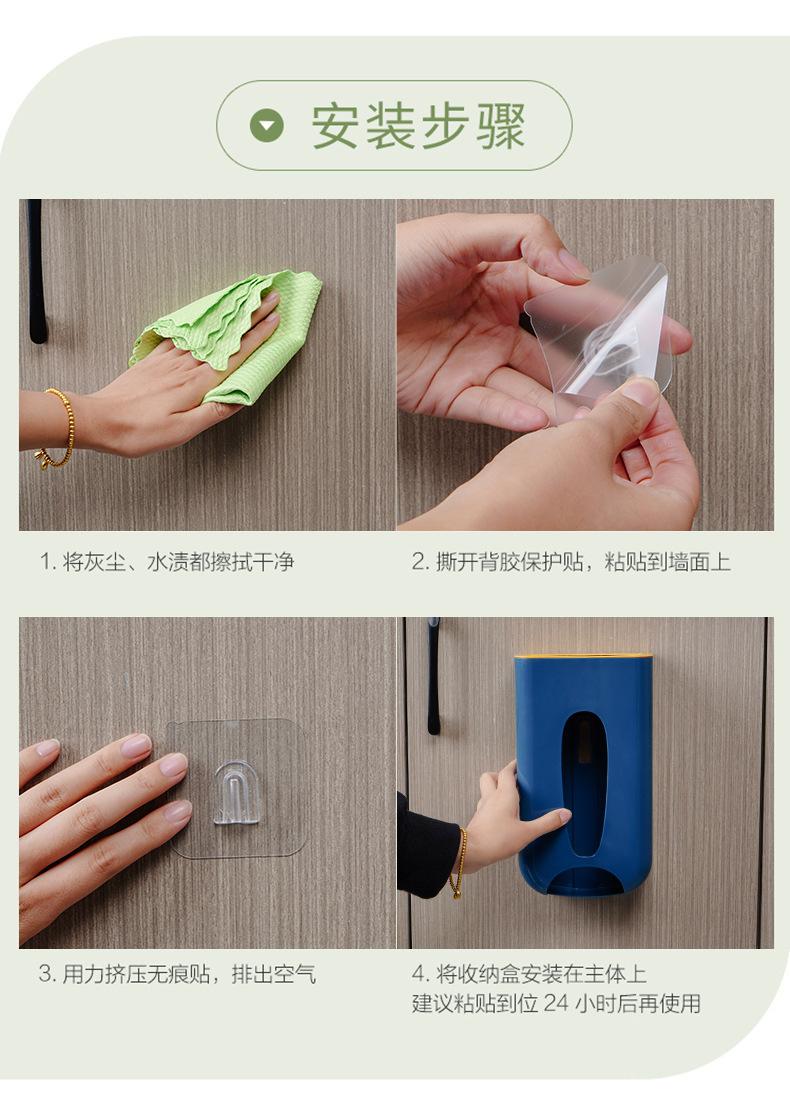 安装步骤

1. 将灰尘、水渍都擦拭干净

2. 撕开背胶保护贴，粘贴到墙面上

3. 用力挤压无痕贴，排出空气

4. 将收纳盒安装在主体上
建议粘贴到位 24 小时后再使用