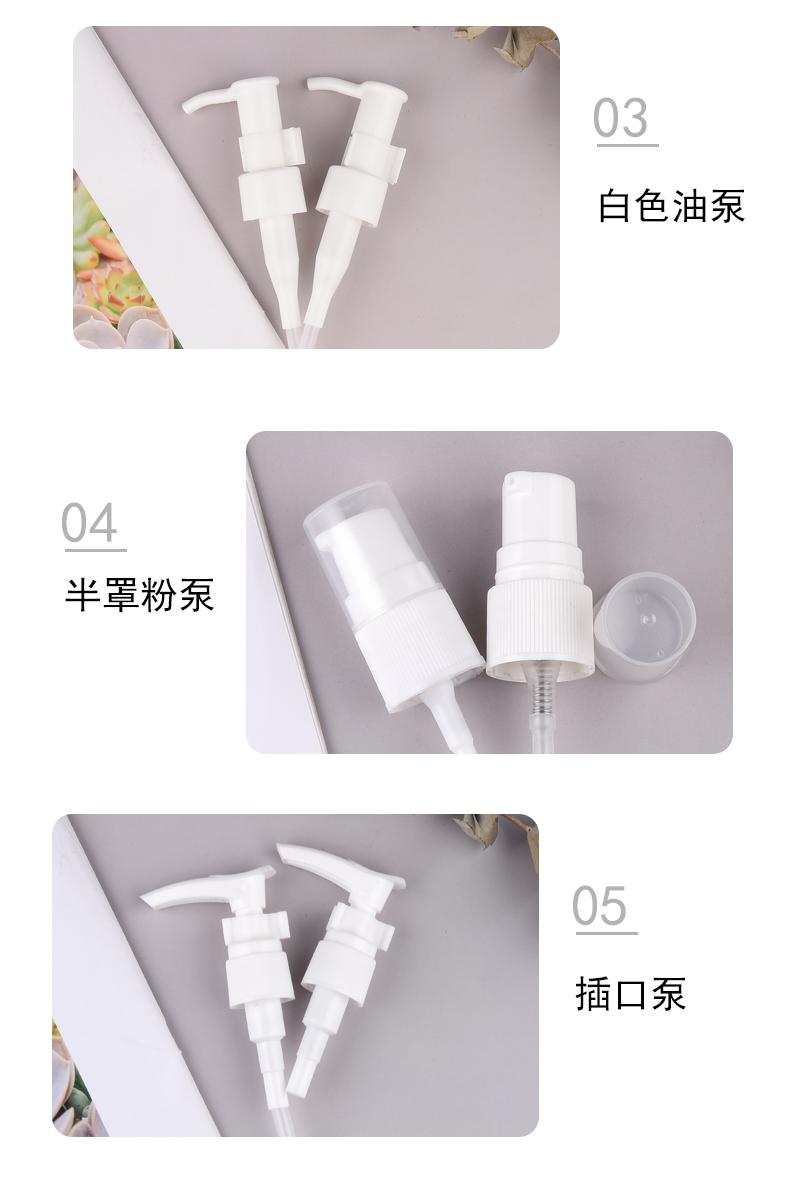 03

白色油泵

04

半罩粉泵

05

插口泵