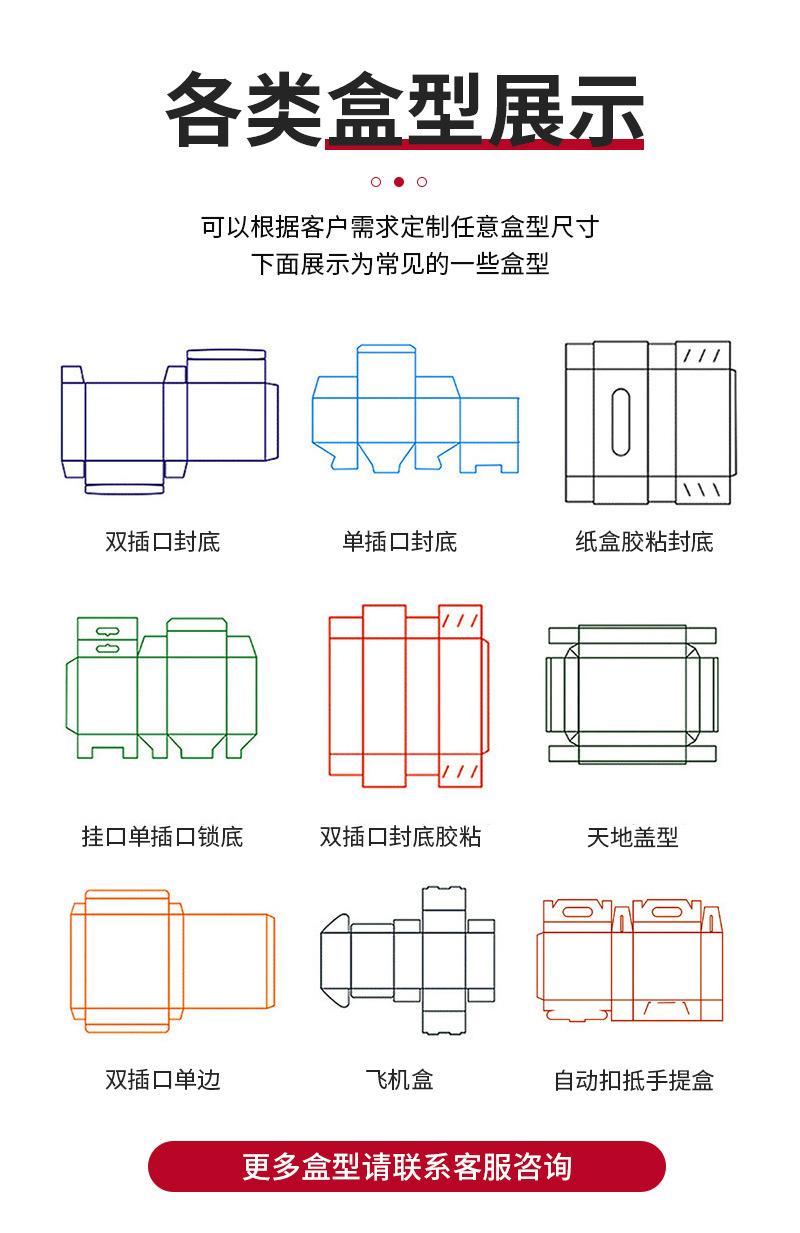 各类盒型展示

可以根据客户需求定制任意盒型尺寸
下面展示为常见的一些盒型

双插口封底

单插口封底

纸盒胶粘封底

挂口单插口锁底

双插口封底胶粘

天地盖型

双插口单边

飞机盒

自动扣抵手提盒

更多盒型请联系客服咨询