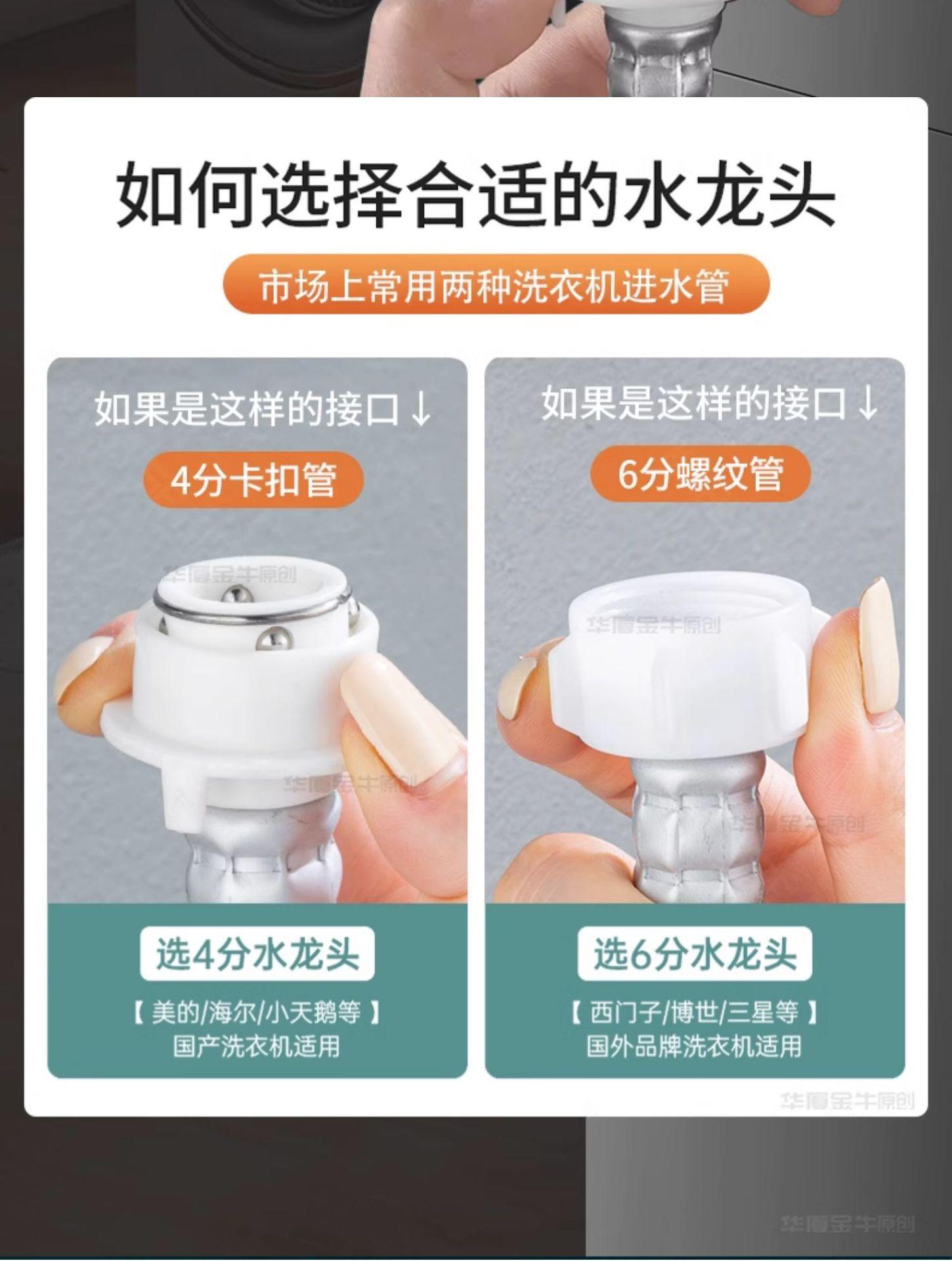 如何选择合适的水龙头

市场上常用两种洗衣机进水管

如果是这样的接口↓

4分卡扣管

华厦金牛原创

华厦金牛原创

选4分水龙头

【美的/海尔/小天鹅等】
国产洗衣机适用

如果是这样的接口↓

6分螺纹管

华厦金牛原创

华厦金牛原创

选6分水龙头

【西门子/博世/三星等】
国外品牌洗衣机适用

华厦金牛原创

华厦金牛原创