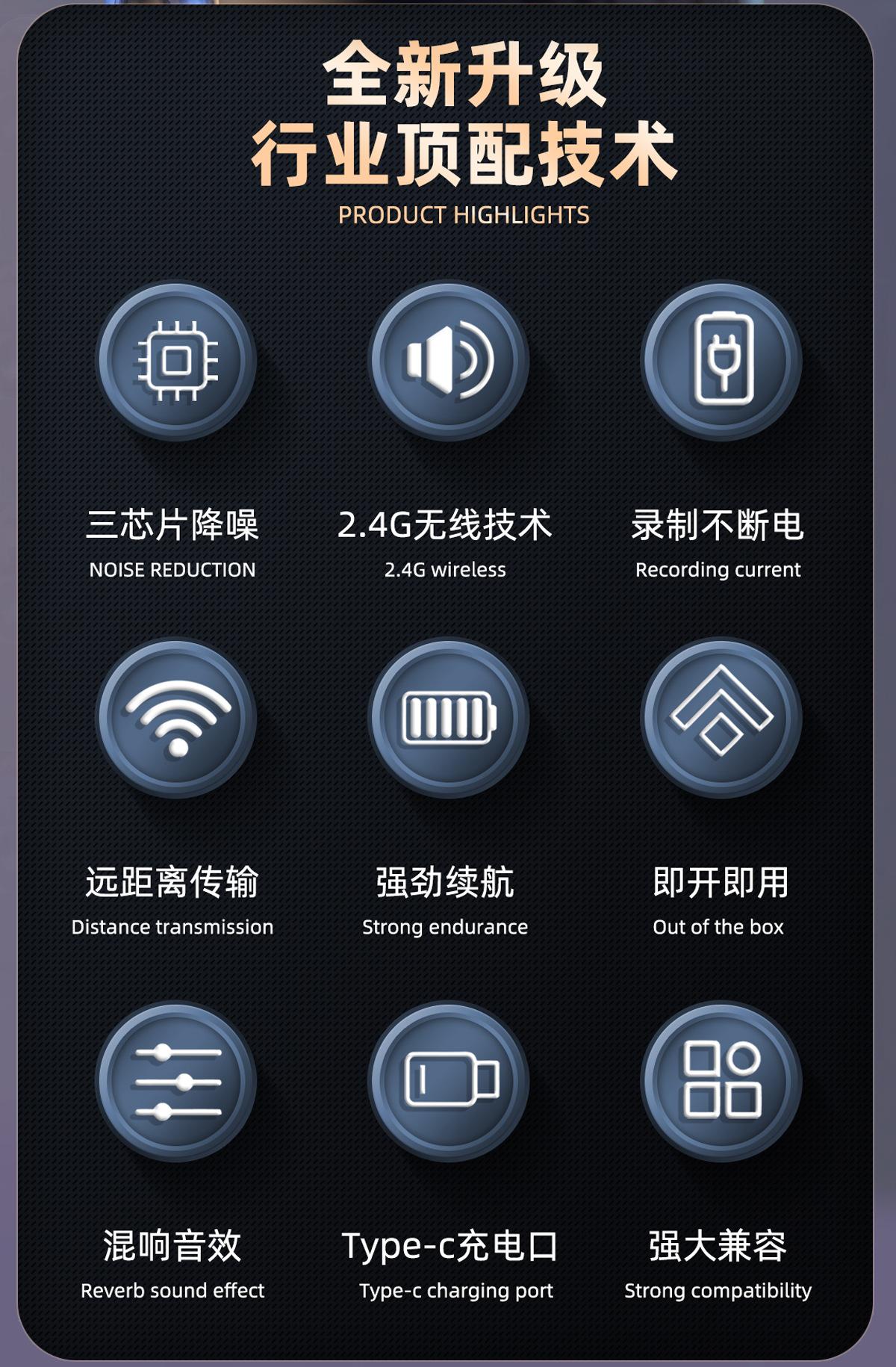 全新升级
行业顶配技术
PRODUCT HIGHLIGHTS

三芯片降噪
NOISE REDUCTION

2.4G无线技术
2.4G wireless

录制不断电
Recording current

远距离传输
Distance transmission

强劲续航
Strong endurance

即开即用
Out of the box

混响音效
Reverb sound effect

Type-c充电口
Type-c charging port

强大兼容
Strong compatibility