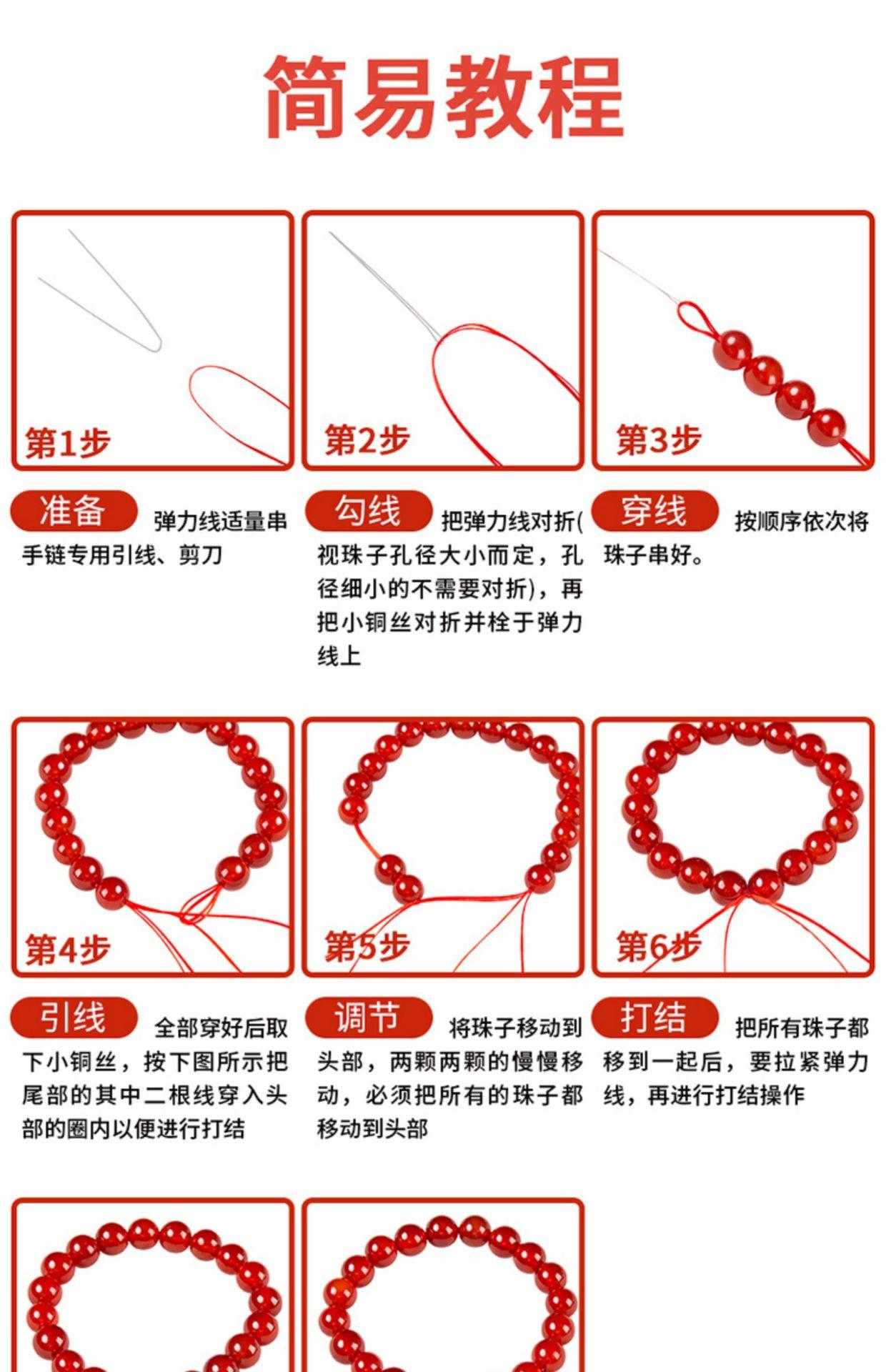 简易教程

第1步

准备 弹力线适量串手链专用引线、剪刀

第2步

勾线 把弹力线对折(视珠子孔径大小而定，孔径细小的不需要对折)，再把小铜丝对折并栓于弹力线上

第3步

穿线 按顺序依次将珠子串好。

第4步

引线 全部穿好后取下小铜丝，按下图所示把尾部的其中二根线穿入头部的圈内以便进行打结

第5步

调节 将珠子移动到头部，两颗两颗的慢慢移动，必须把所有的珠子都移动到头部

第6步

打结 把所有珠子都移到一起后，要拉紧弹力线，再进行打结操作