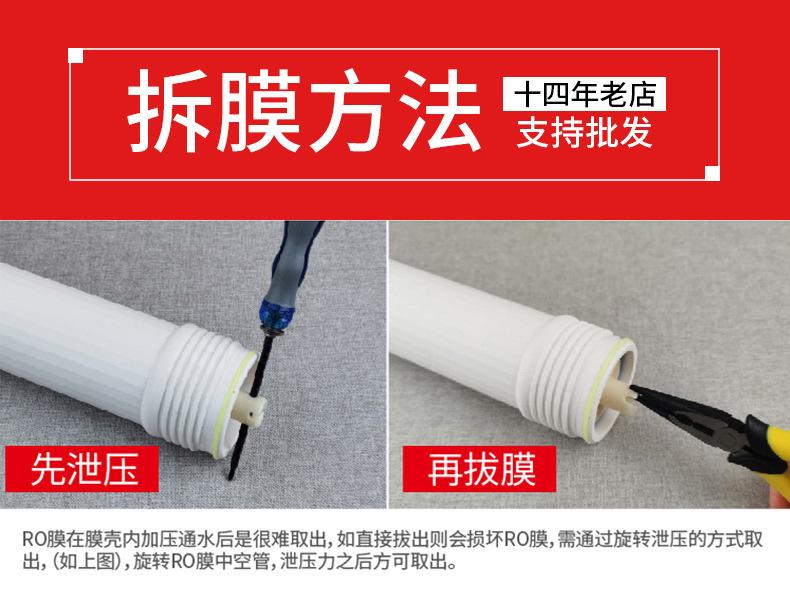 拆膜方法

十四年老店
支持批发

先泄压

再拔膜

RO膜在膜壳内加压通水后是很难取出，如直接拔出则会损坏RO膜，需通过旋转泄压的方式取出，（如上图），旋转RO膜中空管，泄压力之后方可取出。