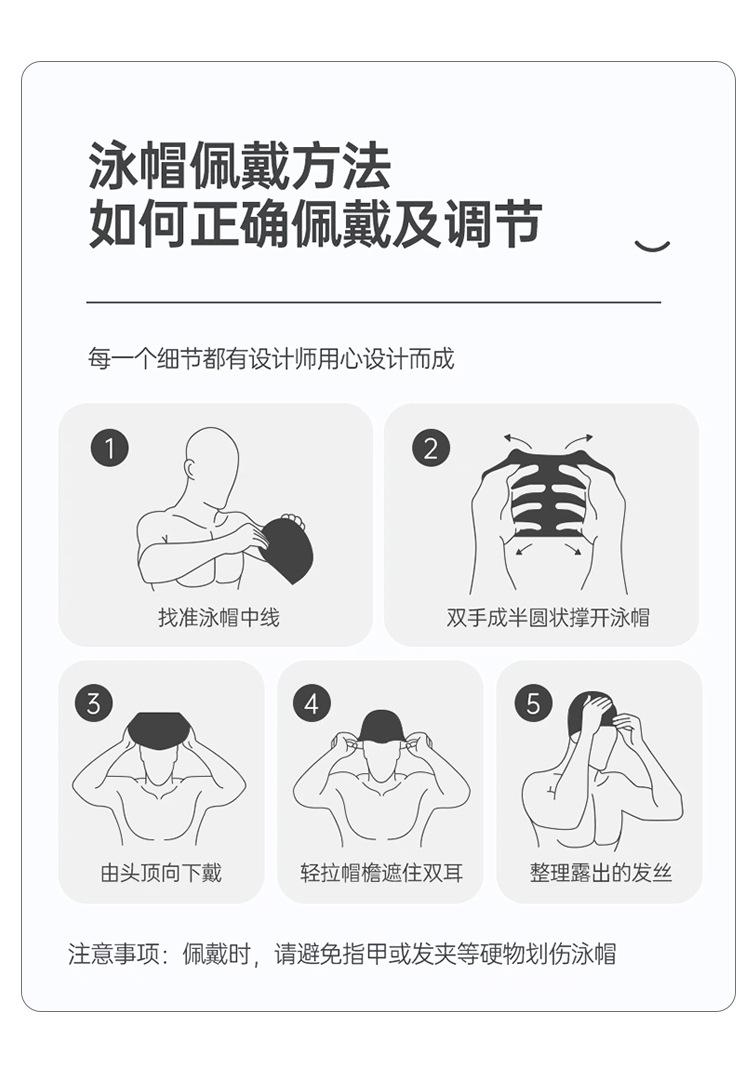 泳帽佩戴方法
如何正确佩戴及调节

每一个细节都有设计师用心设计而成

1
找准泳帽中线

2
双手成半圆状撑开泳帽

3
由头顶向下戴

4
轻拉帽檐遮住双耳

5
整理露出的发丝

注意事项：佩戴时，请避免指甲或发夹等硬物划伤泳帽