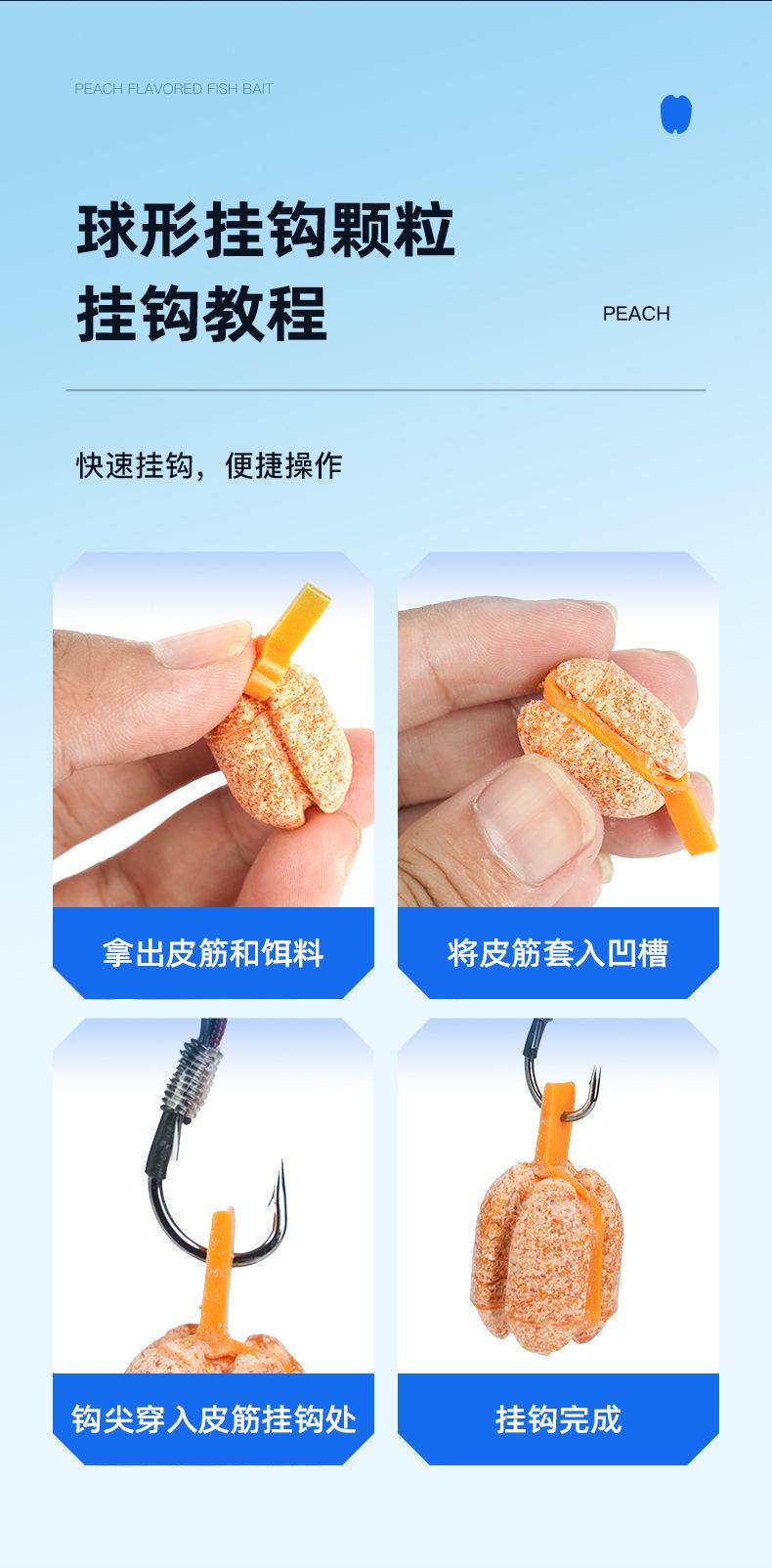 PEACH FLAVORED FISH BAIT

球形挂钩颗粒
挂钩教程

PEACH

快速挂钩，便捷操作

拿出皮筋和饵料

将皮筋套入凹槽

钩尖穿入皮筋挂钩处

挂钩完成