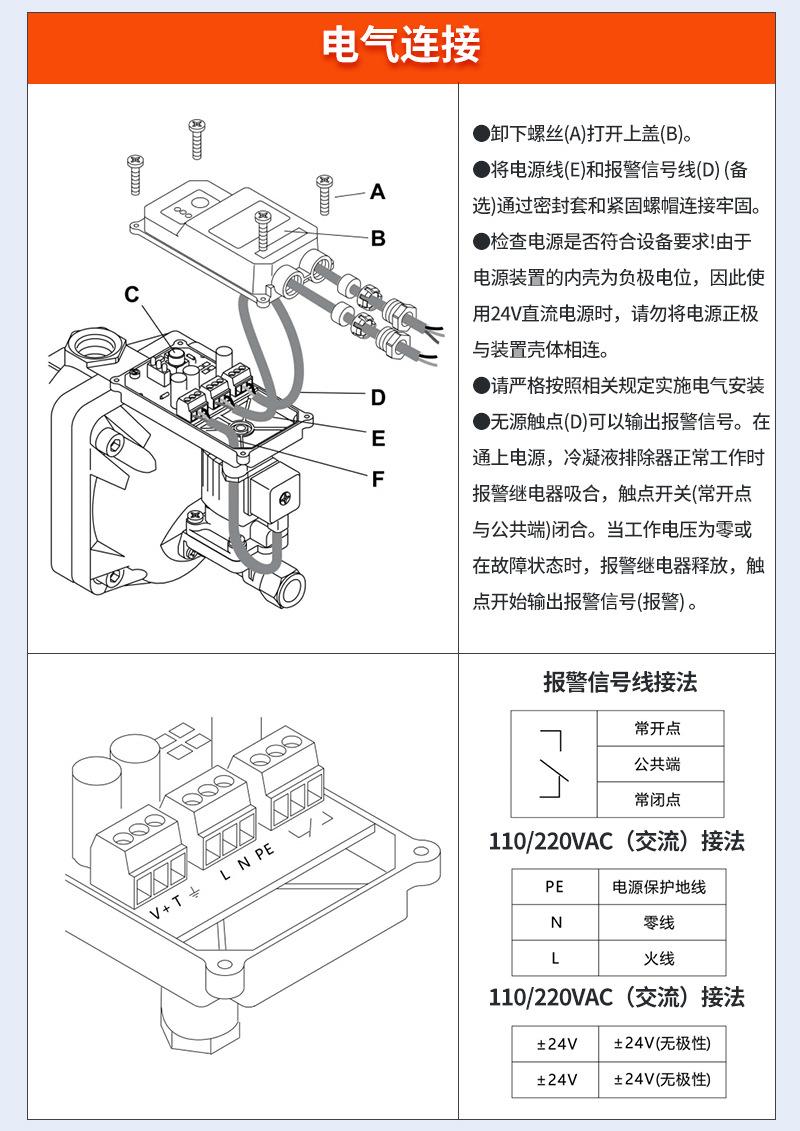 电气连接

A
B
C
D
E
F

●卸下螺丝(A)打开上盖(B)。
●将电源线(E)和报警信号线(D) (备选)通过密封套和紧固螺帽连接牢固。
●检查电源是否符合设备要求!由于电源装置的内壳为负极电位，因此使用24V直流电源时，请勿将电源正极与装置壳体相连。
●请严格按照相关规定实施电气安装
●无源触点(D)可以输出报警信号。在通上电源，冷凝液排除器正常工作时报警继电器吸合，触点开关(常开点与公共端)闭合。当工作电压为零或在故障状态时，报警继电器释放，触点开始输出报警信号(报警)。

V+ T ⏚ L N PE

报警信号线接法

| | 常开点 |
|---|---|
| | 公共端 |
| | 常闭点 |

110/220VAC（交流）接法

| PE | 电源保护地线 |
|---|---|
| N | 零线 |
| L | 火线 |

110/220VAC（交流）接法

| ±24V | ±24V(无极性) |
|---|---|
| ±24V | ±24V(无极性) |