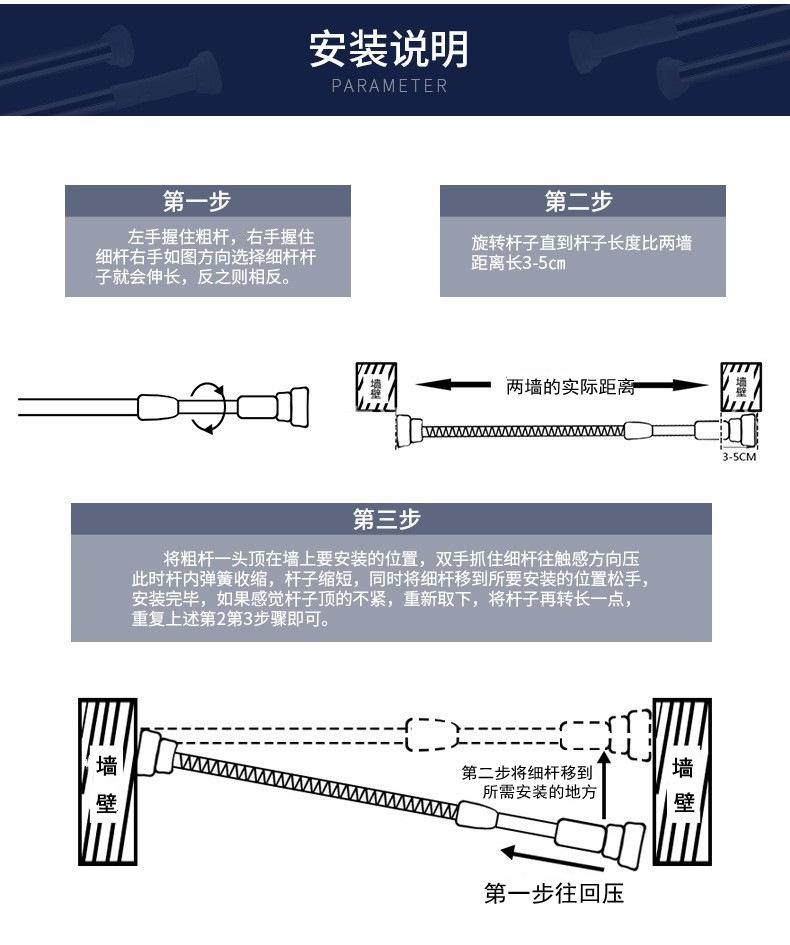 安装说明
PARAMETER

第一步
左手握住粗杆，右手握住细杆右手如图方向选择细杆杆子就会伸长，反之则相反。

第二步
旋转杆子直到杆子长度比两墙距离长3-5cm

墙壁
两墙的实际距离
墙壁
3-5CM

第三步
将粗杆一头顶在墙上要安装的位置，双手抓住细杆往触感方向压此时杆内弹簧收缩，杆子缩短，同时将细杆移到所要安装的位置松手，安装完毕，如果感觉杆子顶的不紧，重新取下，将杆子再转长一点，重复上述第2第3步骤即可。

墙壁
第二步将细杆移到所需安装的地方
墙壁
第一步往回压