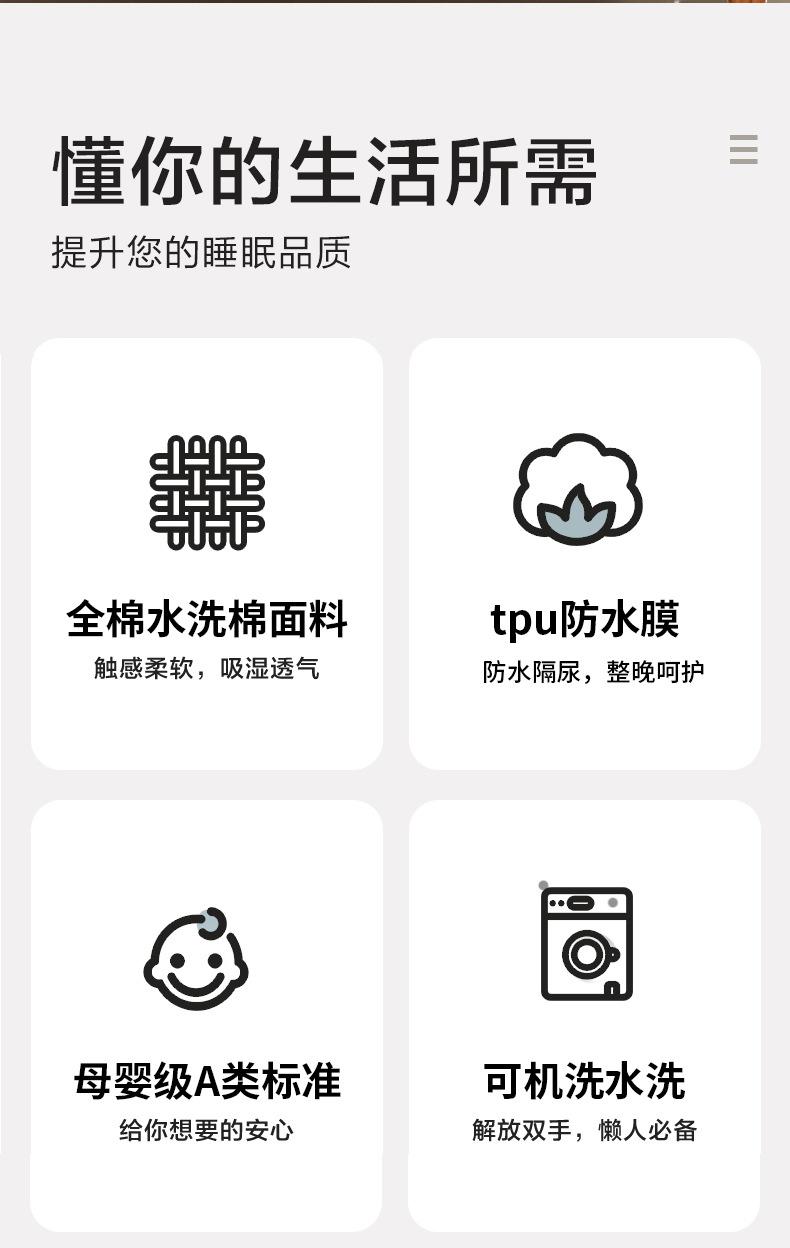 懂你的生活所需

提升您的睡眠品质

全棉水洗棉面料
触感柔软，吸湿透气

tpu防水膜
防水隔尿，整晚呵护

母婴级A类标准
给你想要的安心

可机洗水洗
解放双手，懒人必备