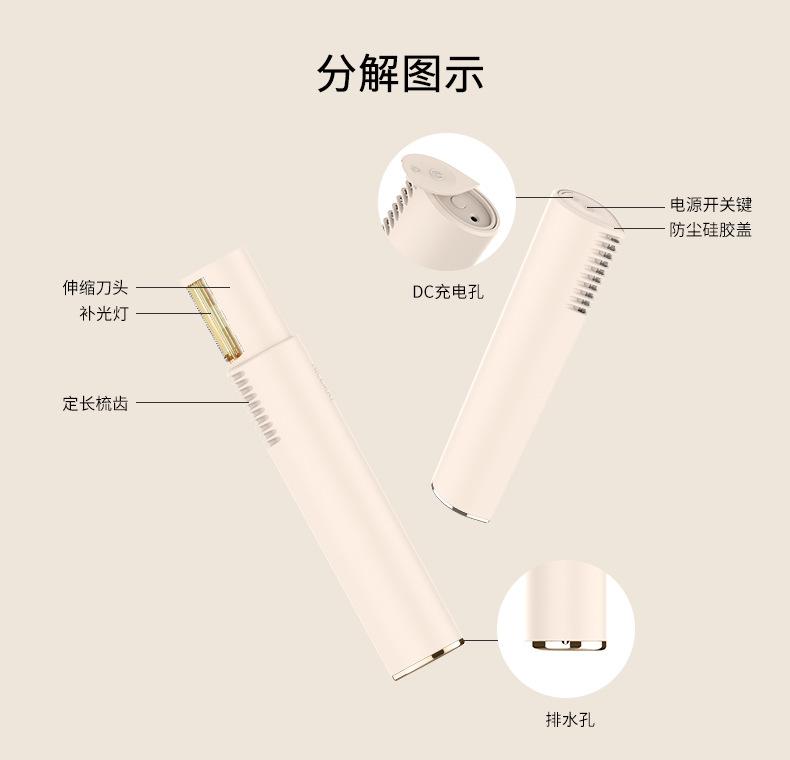 分解图示

电源开关键
防尘硅胶盖

DC充电孔

伸缩刀头
补光灯

定长梳齿

排水孔