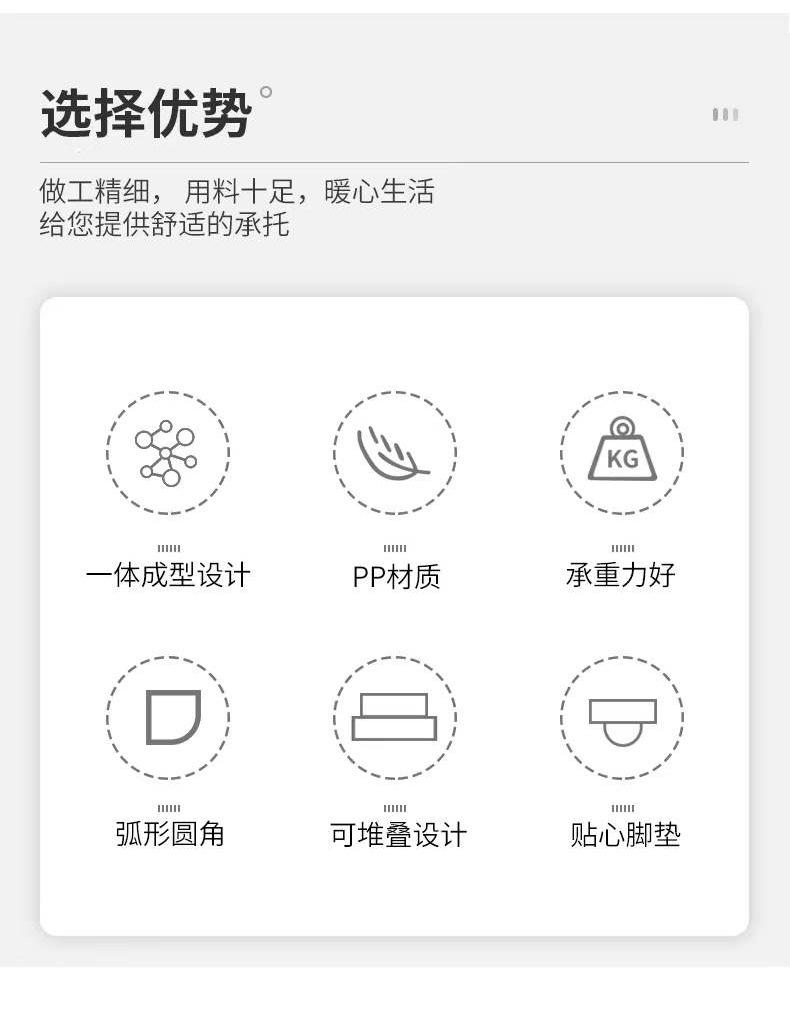 选择优势

做工精细，用料十足，暖心生活
给您提供舒适的承托

KG

一体成型设计

PP材质

承重力好

弧形圆角

可堆叠设计

贴心脚垫