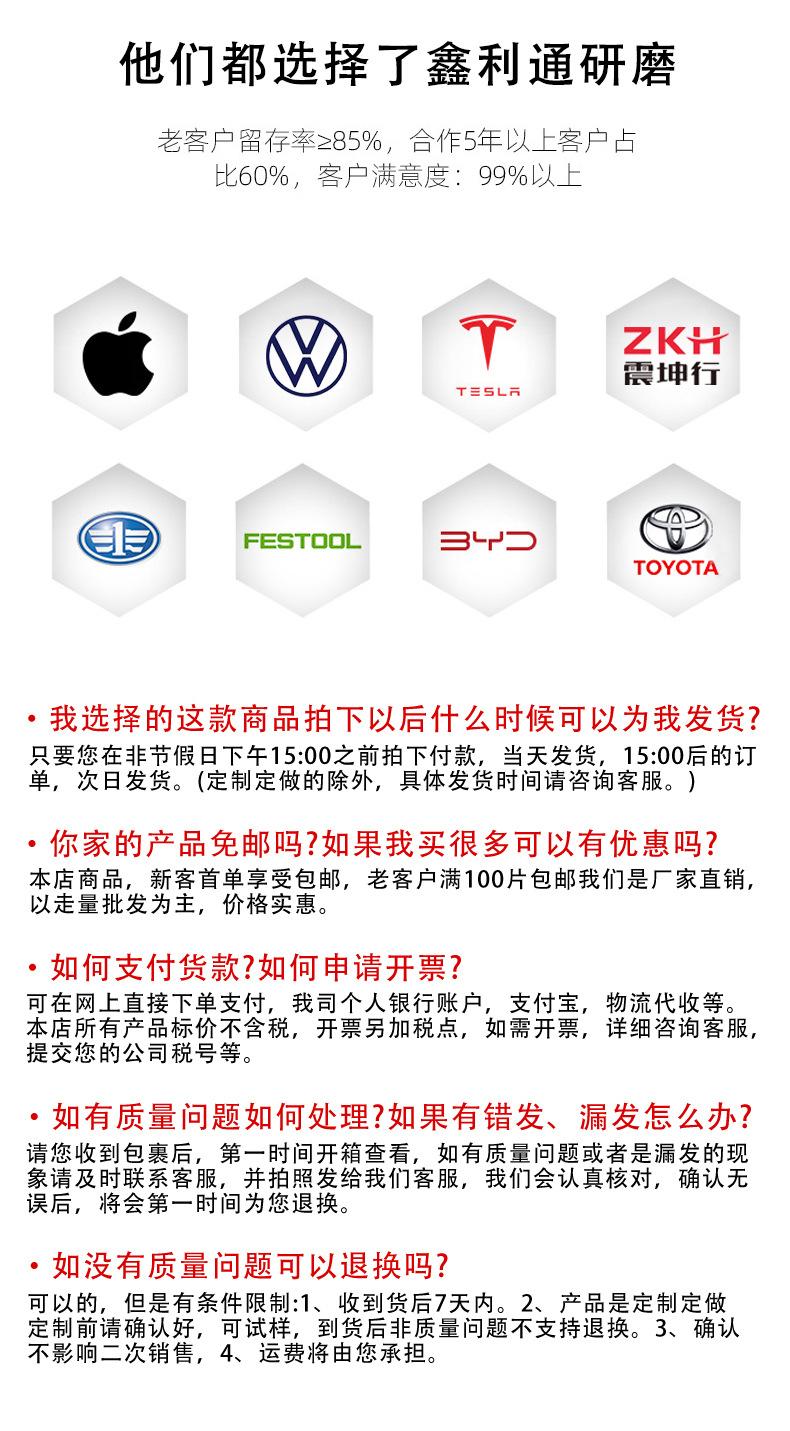 他们都选择了鑫利通研磨

老客户留存率≥85%，合作5年以上客户占比60%，客户满意度：99%以上

TESLA

ZKH
震坤行

FESTOOL

BYD

TOYOTA

• 我选择的这款商品拍下以后什么时候可以为我发货?

只要您在非节假日下午15:00之前拍下付款，当天发货，15:00后的订单，次日发货。(定制定做的除外，具体发货时间请咨询客服。)

• 你家的产品免邮吗?如果我买很多可以有优惠吗?

本店商品，新客首单享受包邮，老客户满100片包邮我们是厂家直销，以走量批发为主，价格实惠。

• 如何支付货款?如何申请开票?

可在网上直接下单支付，我司个人银行账户，支付宝，物流代收等。本店所有产品标价不含税，开票另加税点，如需开票，详细咨询客服，提交您的公司税号等。

• 如有质量问题如何处理?如果有错发、漏发怎么办?

请您收到包裹后，第一时间开箱查看，如有质量问题或者是漏发的现象请及时联系客服，并拍照发给我们客服，我们会认真核对，确认无误后，将会第一时间为您退换。

• 如没有质量问题可以退换吗?

可以的，但是有条件限制:1、收到货后7天内。2、产品是定制定做定制前请确认好，可试样，到货后非质量问题不支持退换。3、确认不影响二次销售，4、运费将由您承担。