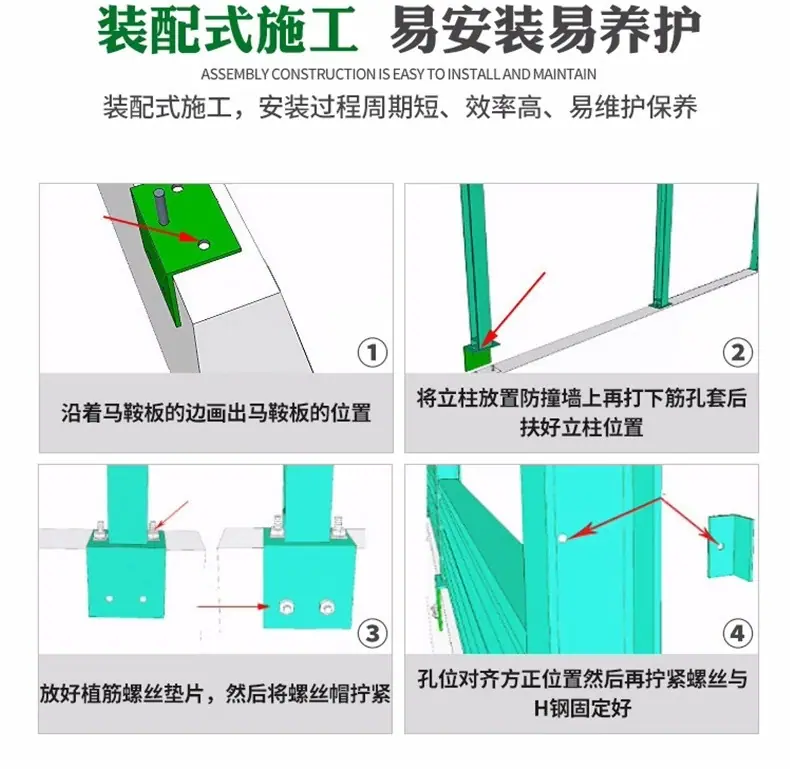 装配式施工 易安装易养护

ASSEMBLY CONSTRUCTION IS EASY TO INSTALL AND MAINTAIN

装配式施工，安装过程周期短、效率高、易维护保养

①

沿着马鞍板的边画出马鞍板的位置

②

将立柱放置防撞墙上再打下筋孔套后扶好立柱位置

③

放好植筋螺丝垫片，然后将螺丝帽拧紧

④

孔位对齐方正位置然后再拧紧螺丝与H钢固定好