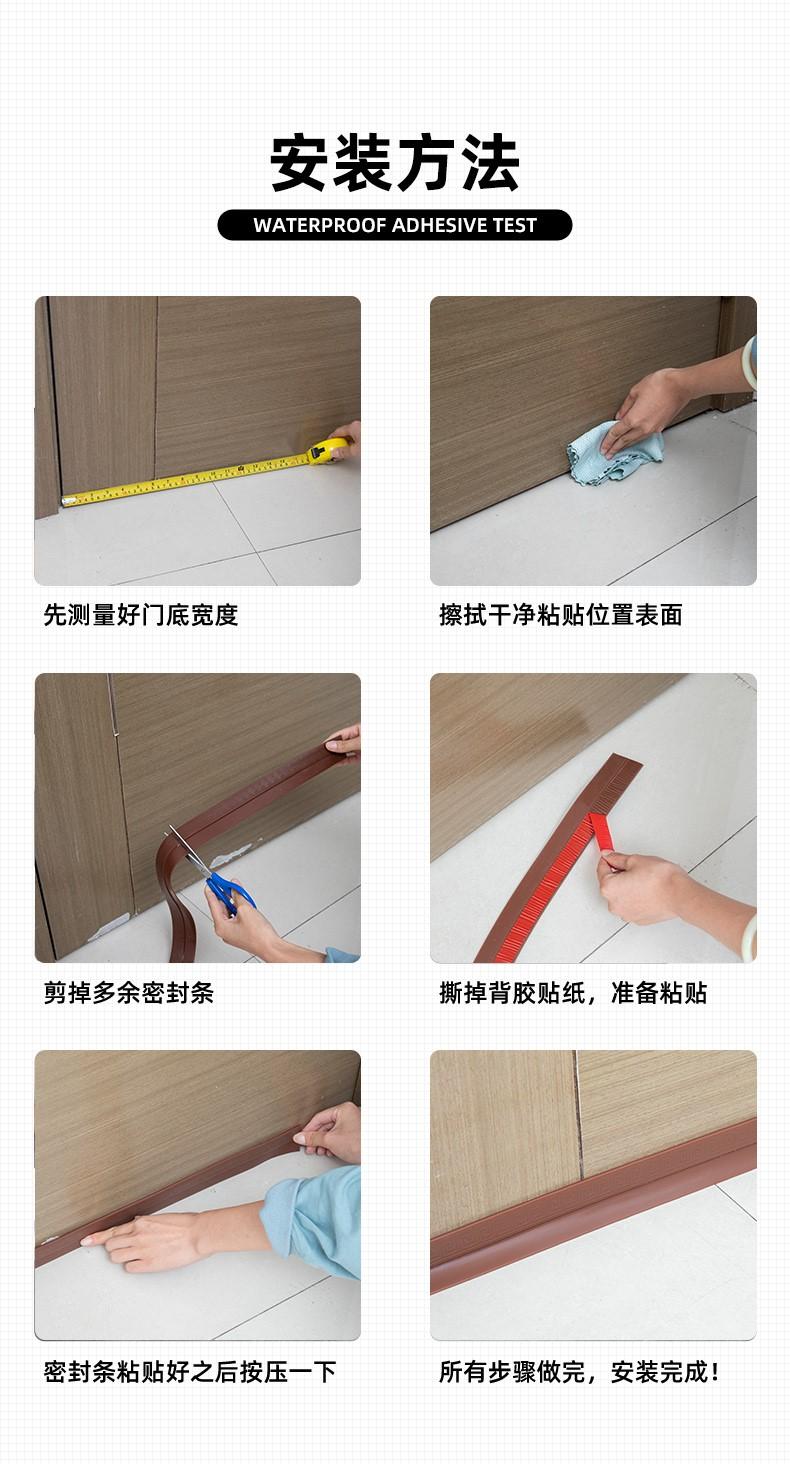 安装方法

WATERPROOF ADHESIVE TEST

先测量好门底宽度

擦拭干净粘贴位置表面

剪掉多余密封条

撕掉背胶贴纸，准备粘贴

密封条粘贴好之后按压一下

所有步骤做完，安装完成！