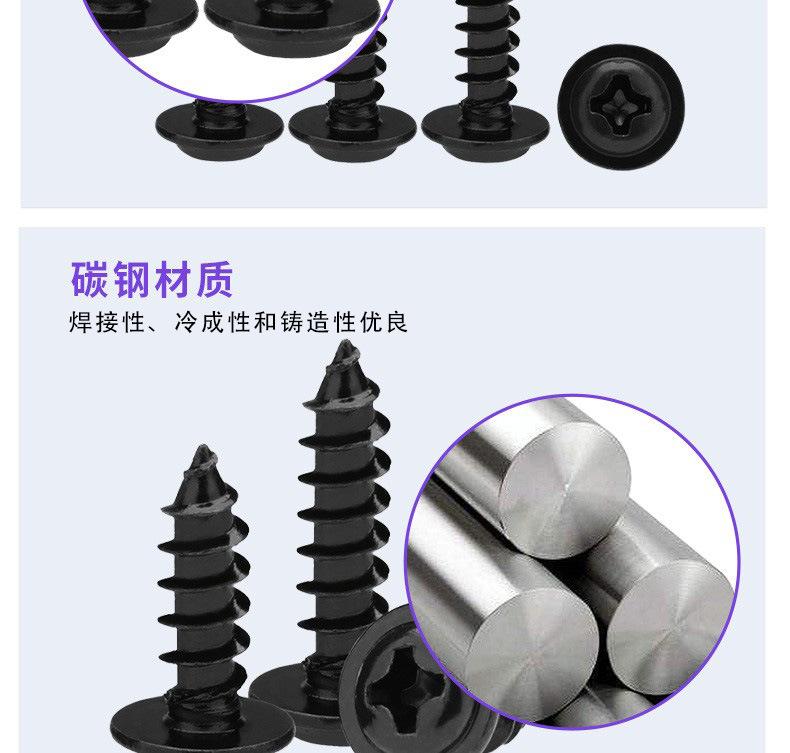 碳钢材质

焊接性、冷成性和铸造性优良