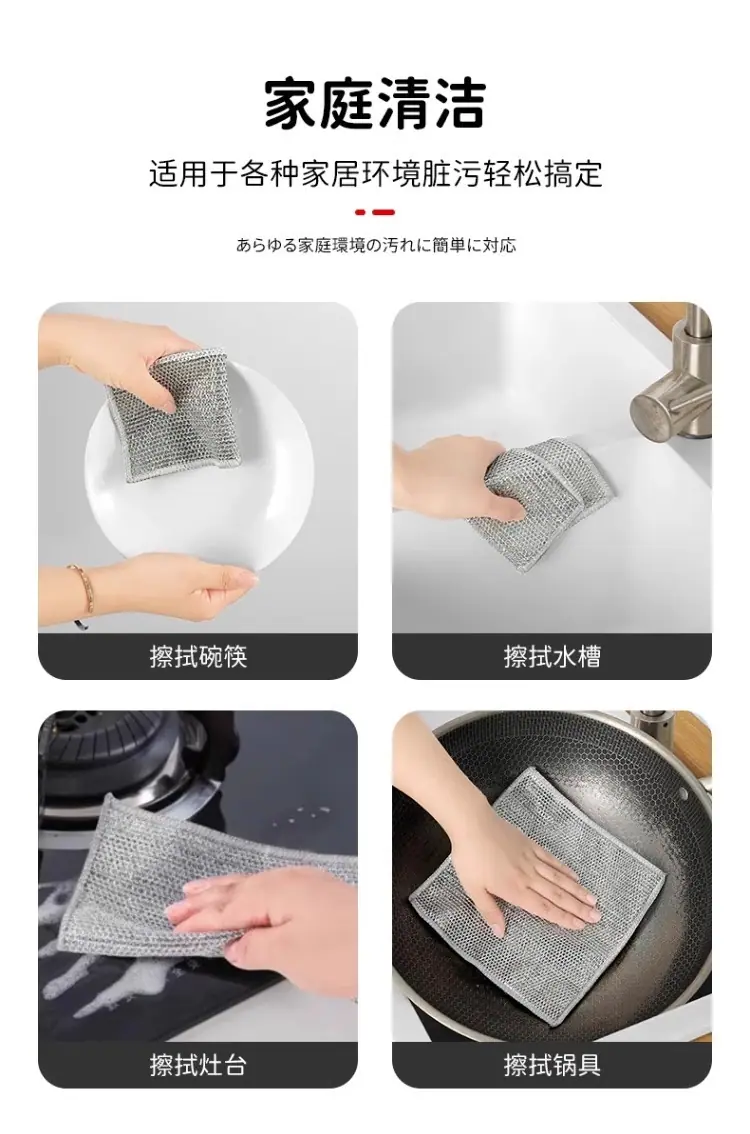 家庭清洁

适用于各种家居环境脏污轻松搞定

あらゆる家庭環境の汚れに簡単に対応

擦拭碗筷

擦拭水槽

擦拭灶台

擦拭锅具