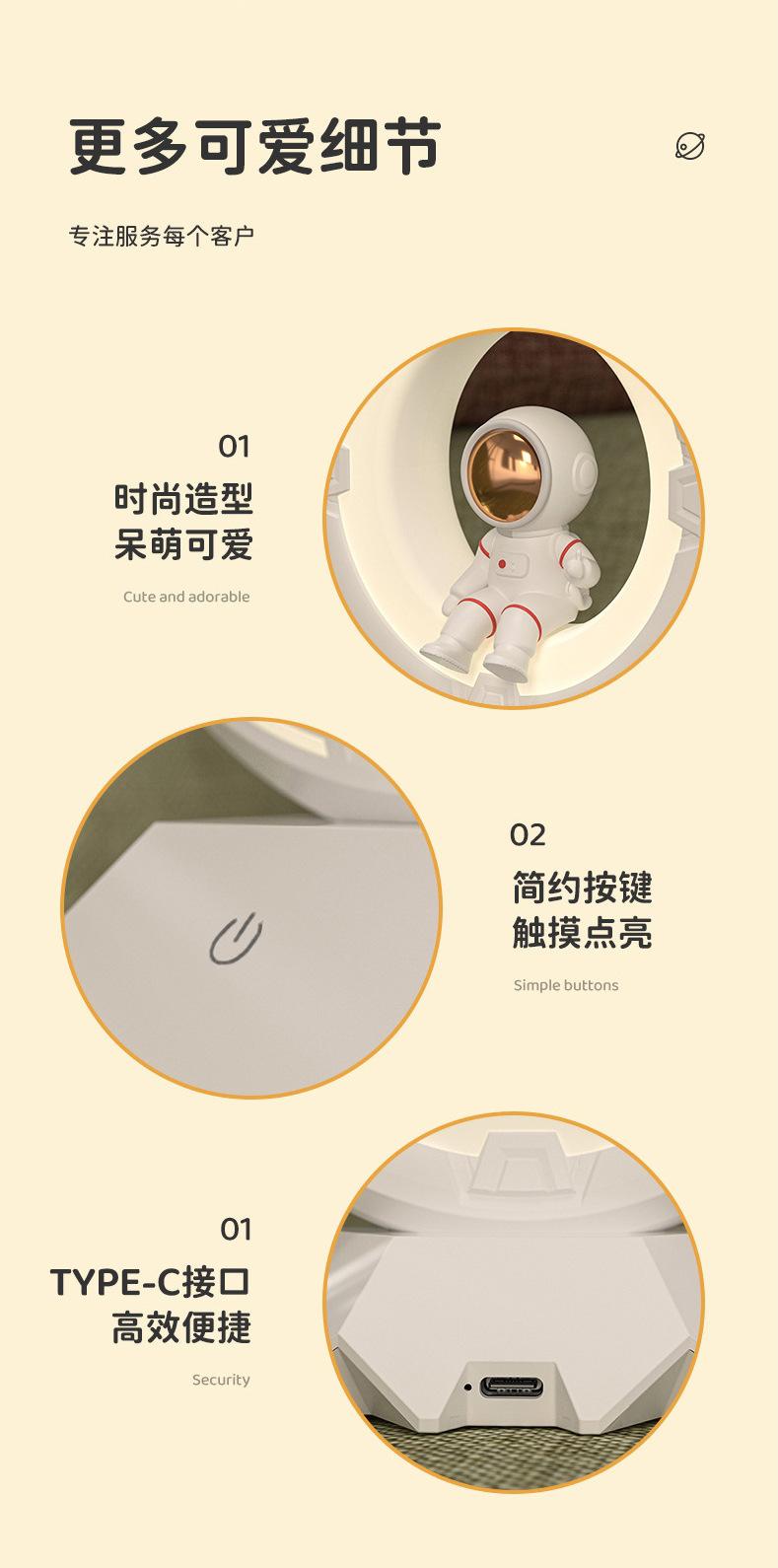 更多可爱细节

专注服务每个客户

01

时尚造型
呆萌可爱

Cute and adorable

02

简约按键
触摸点亮

Simple buttons

01

TYPE-C接口
高效便捷

Security