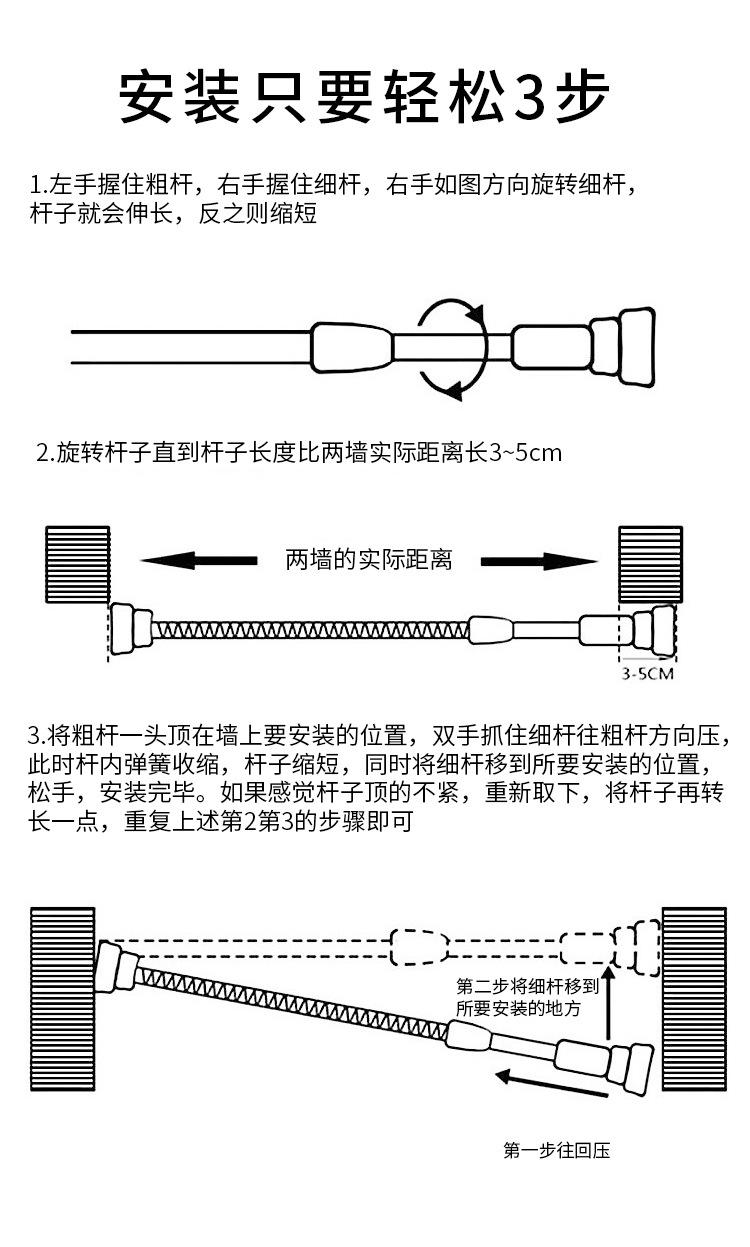 安装只要轻松3步

1.左手握住粗杆，右手握住细杆，右手如图方向旋转细杆，杆子就会伸长，反之则缩短

2.旋转杆子直到杆子长度比两墙实际距离长3~5cm

两墙的实际距离

3-5CM

3.将粗杆一头顶在墙上要安装的位置，双手抓住细杆往粗杆方向压，此时杆内弹簧收缩，杆子缩短，同时将细杆移到所要安装的位置，松手，安装完毕。如果感觉杆子顶的不紧，重新取下，将杆子再转长一点，重复上述第2第3的步骤即可

第二步将细杆移到所要安装的地方

第一步往回压