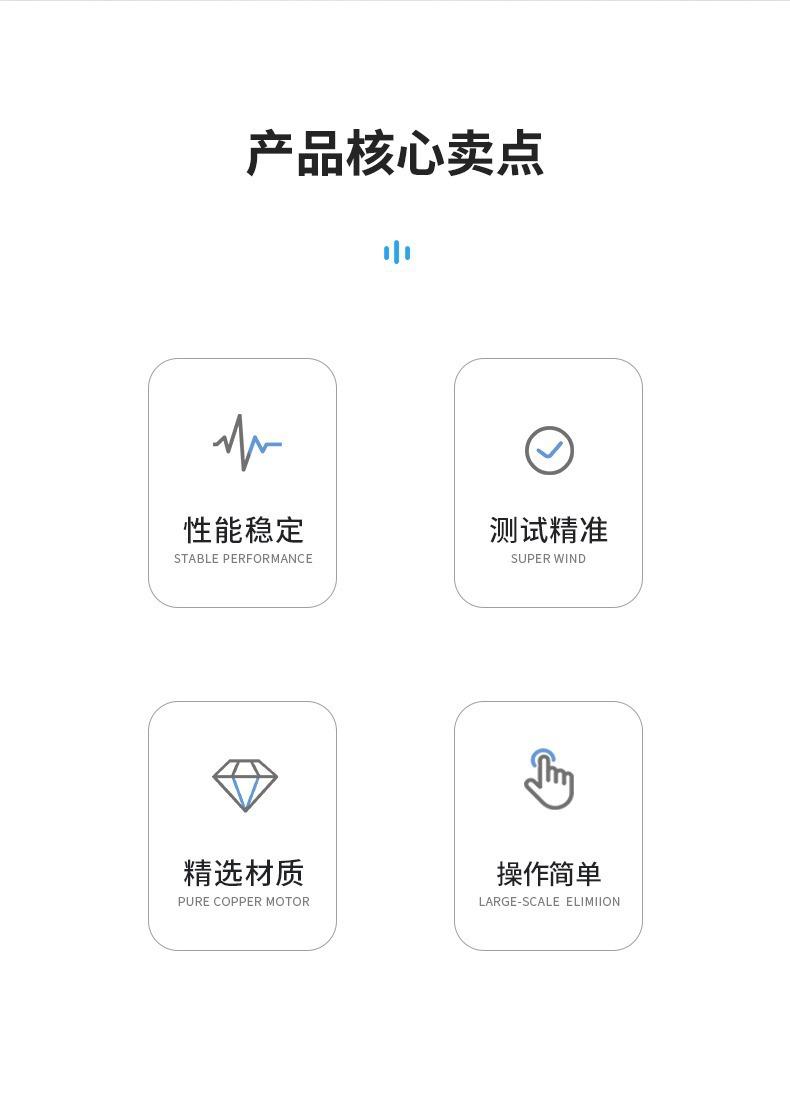 产品核心卖点

性能稳定
STABLE PERFORMANCE

测试精准
SUPER WIND

精选材质
PURE COPPER MOTOR

操作简单
LARGE-SCALE ELIMIION