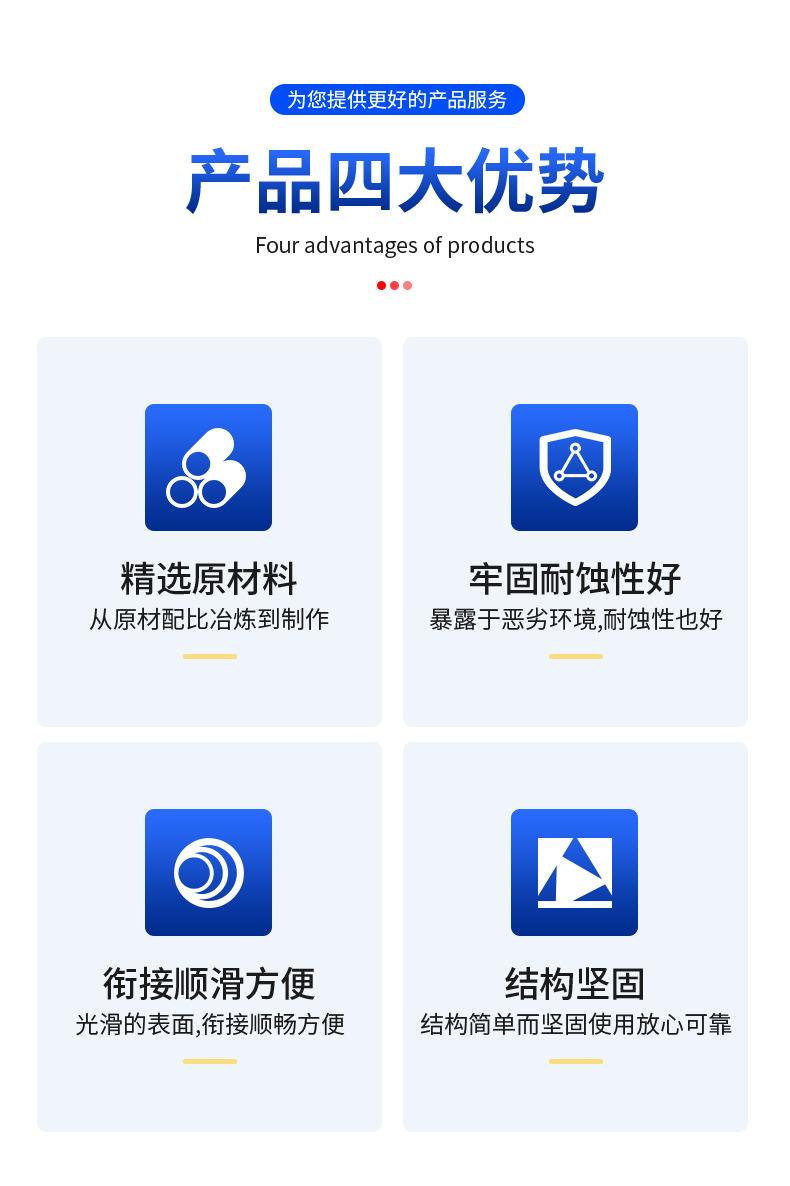 为您提供更好的产品服务

产品四大优势

Four advantages of products

精选原材料

从原材配比冶炼到制作

牢固耐蚀性好

暴露于恶劣环境,耐蚀性也好

衔接顺滑方便

光滑的表面,衔接顺畅方便

结构坚固

结构简单而坚固使用放心可靠